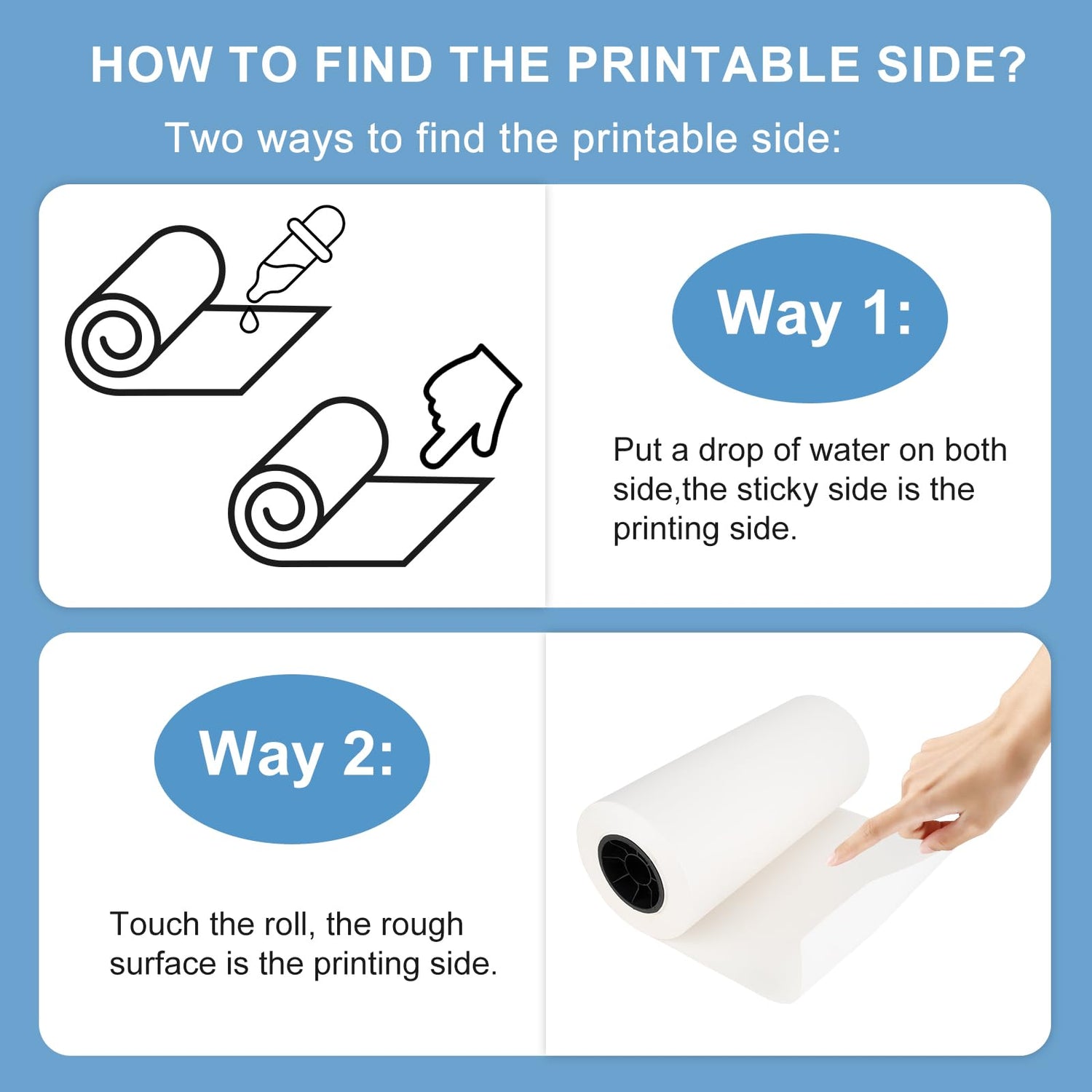 HOW TO FIND THE PRINTABLE SIDE?

Two ways to find the printable side:

Way 1:

Put a drop of water on both side,the sticky side is the printing side.

Way 2:

Touch the roll, the rough surface is the printing side.