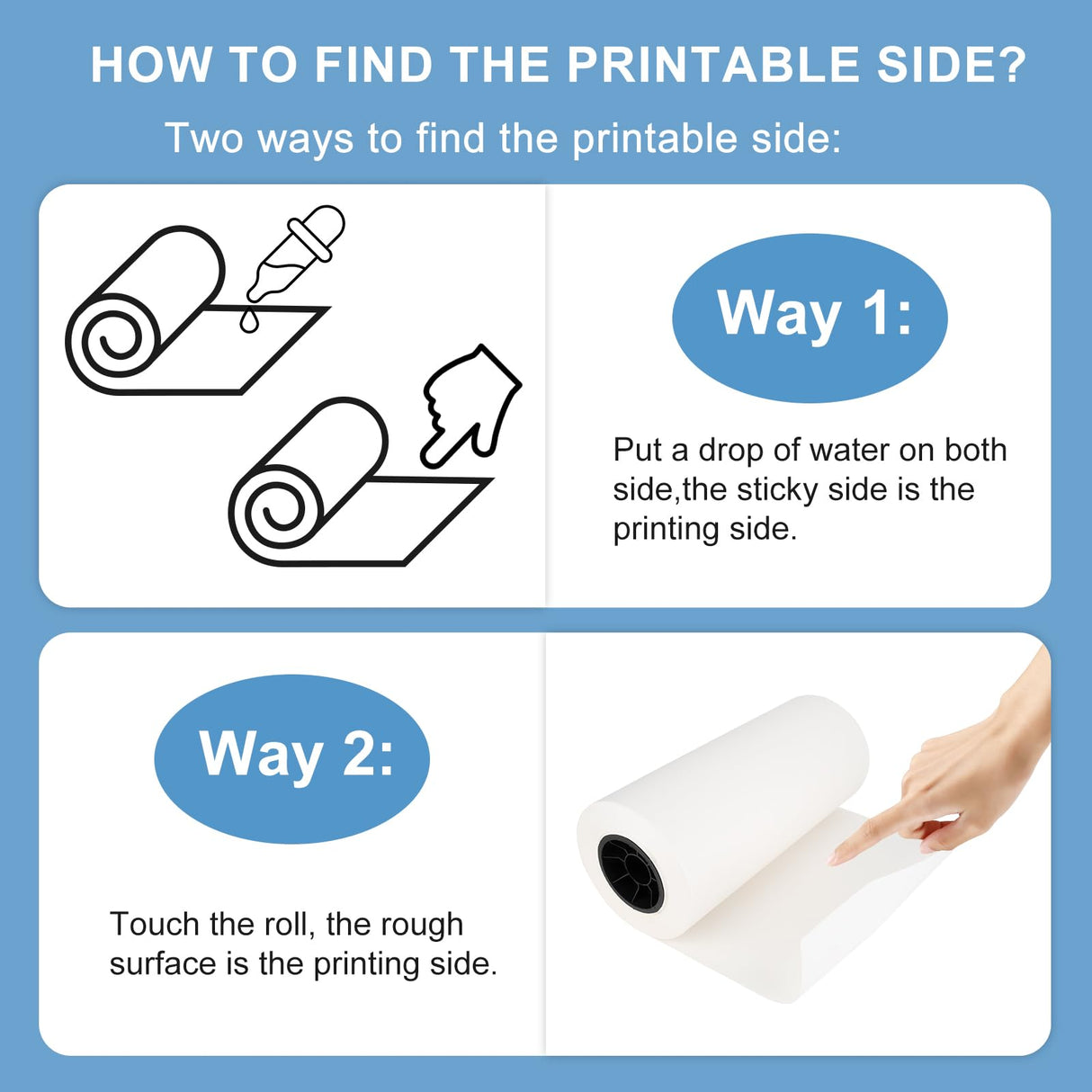 HOW TO FIND THE PRINTABLE SIDE?

Two ways to find the printable side:

Way 1:

Put a drop of water on both side,the sticky side is the printing side.

Way 2:

Touch the roll, the rough surface is the printing side.