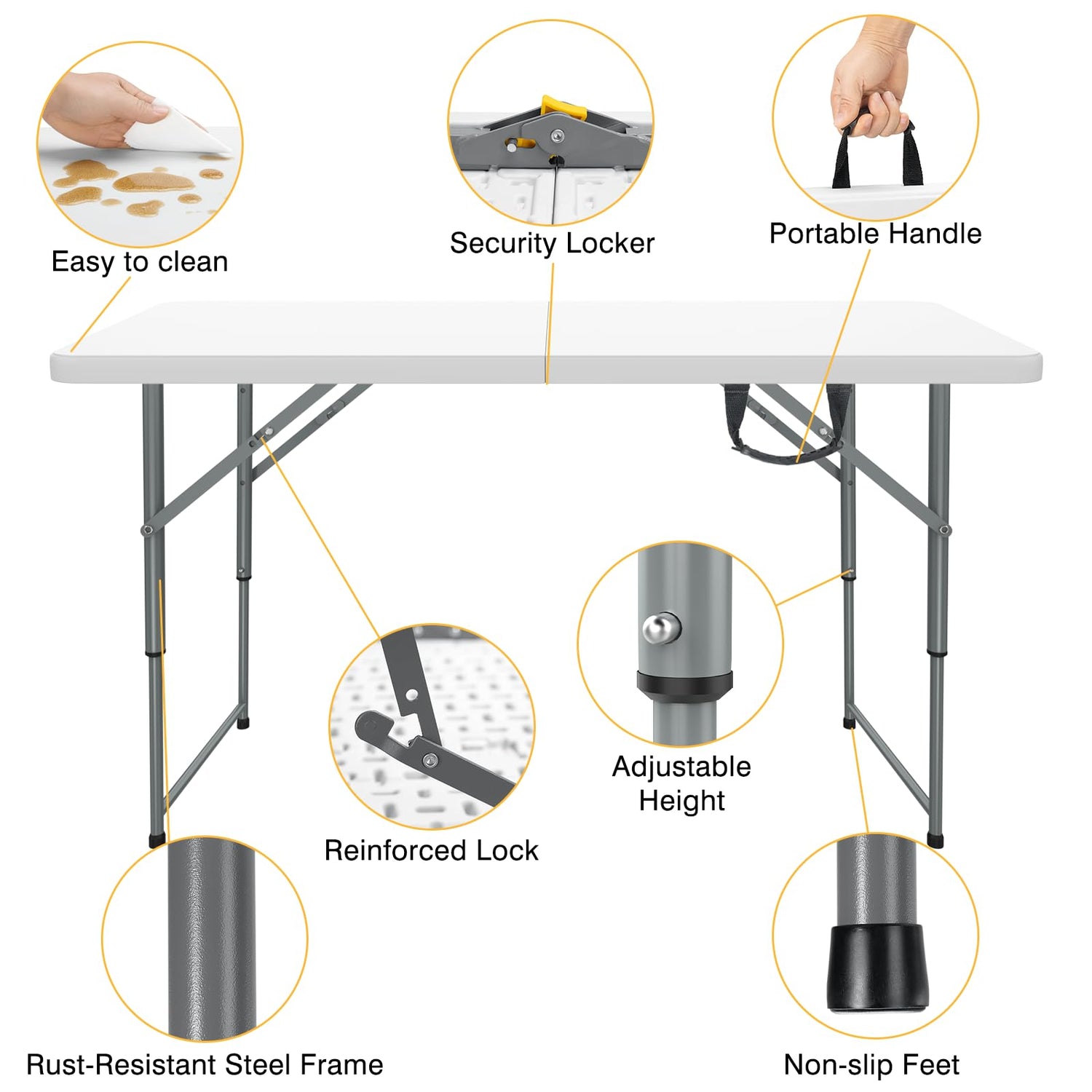 Easy to clean

Security Locker

Portable Handle

Reinforced Lock

Adjustable Height

Rust-Resistant Steel Frame

Non-slip Feet