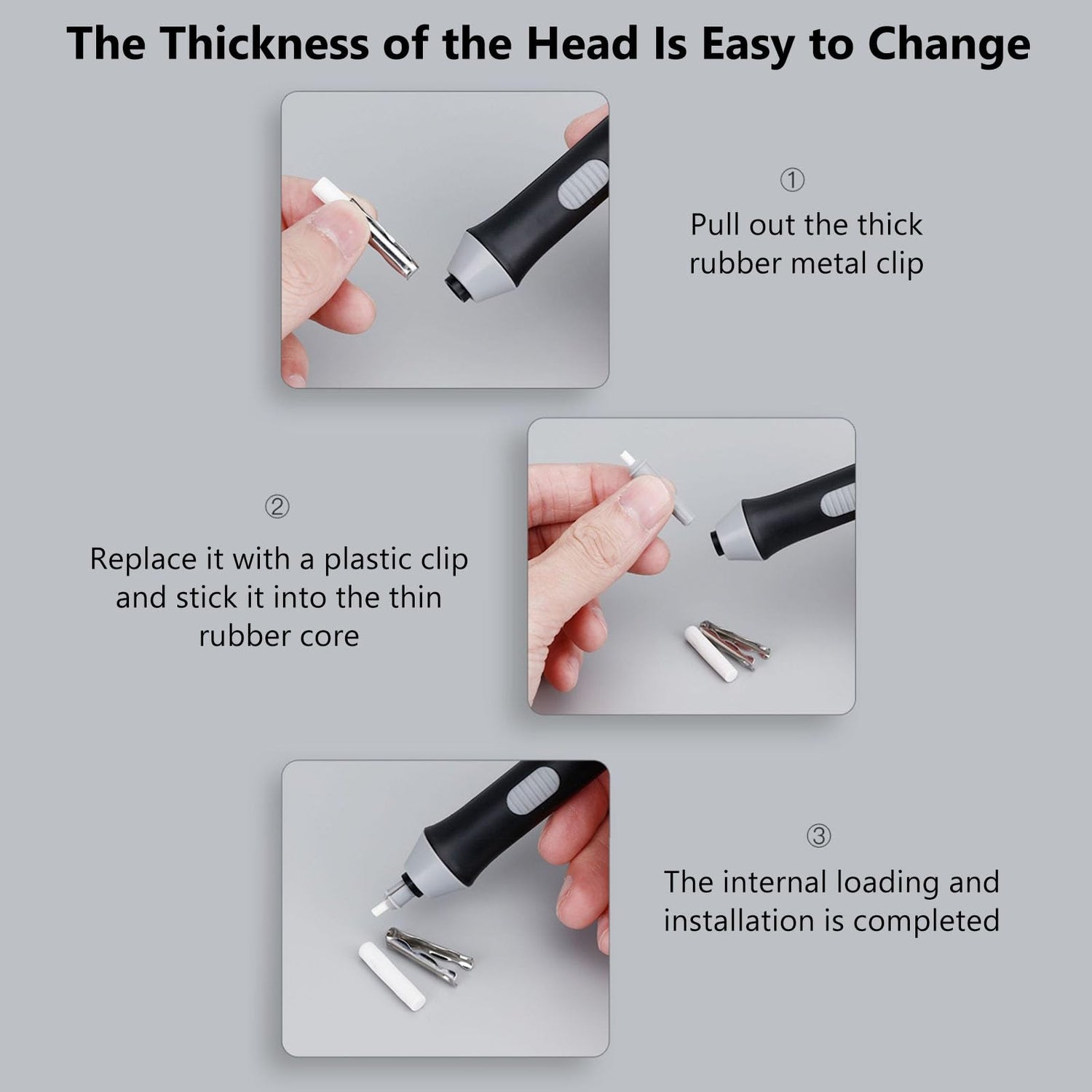 The Thickness of the Head Is Easy to Change

①

Pull out the thick rubber metal clip

②

Replace it with a plastic clip and stick it into the thin rubber core

③

The internal loading and installation is completed