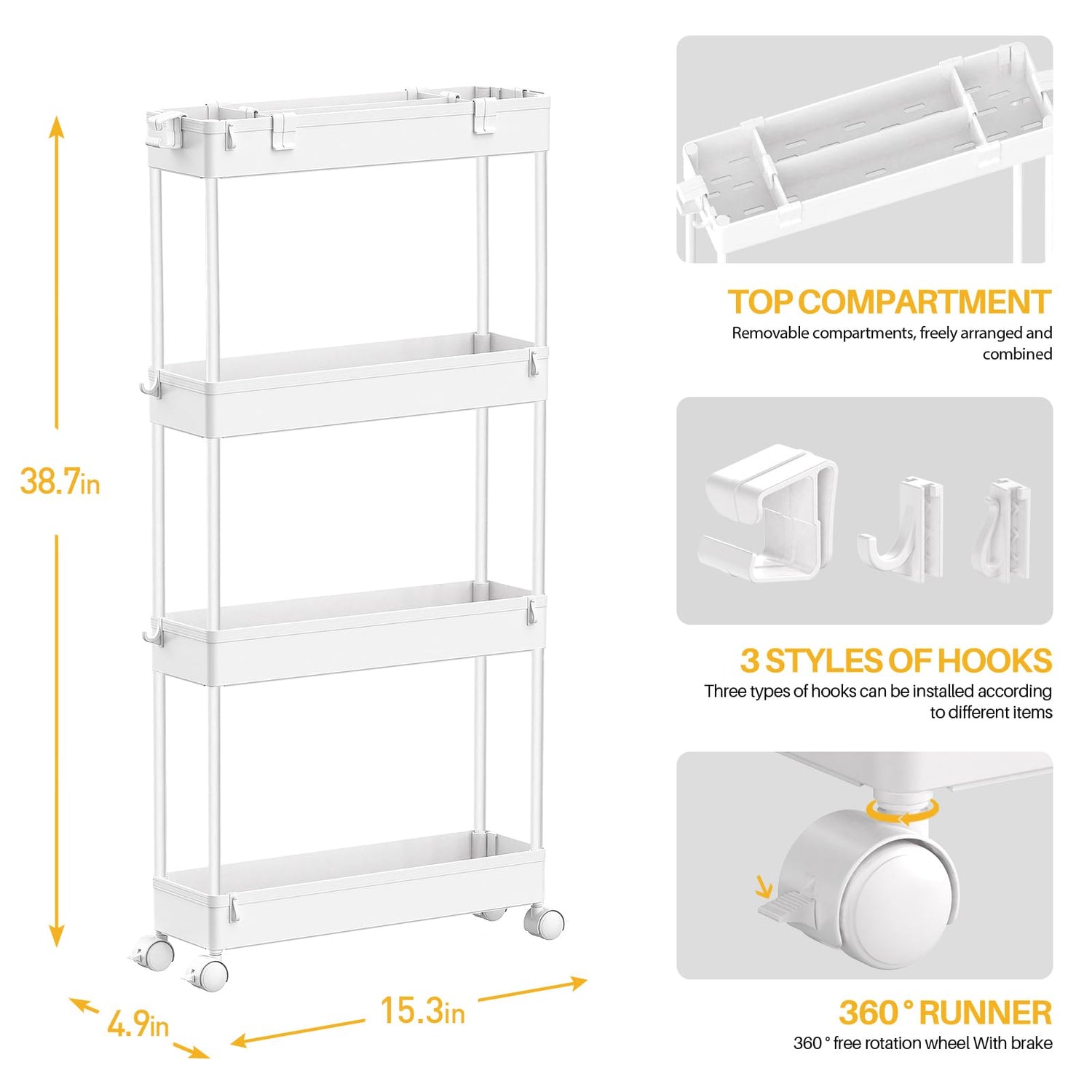 38.7in

4.9in

15.3in

TOP COMPARTMENT
Removable compartments, freely arranged and combined

3 STYLES OF HOOKS
Three types of hooks can be installed according to different items

360 ° RUNNER
360 ° free rotation wheel With brake