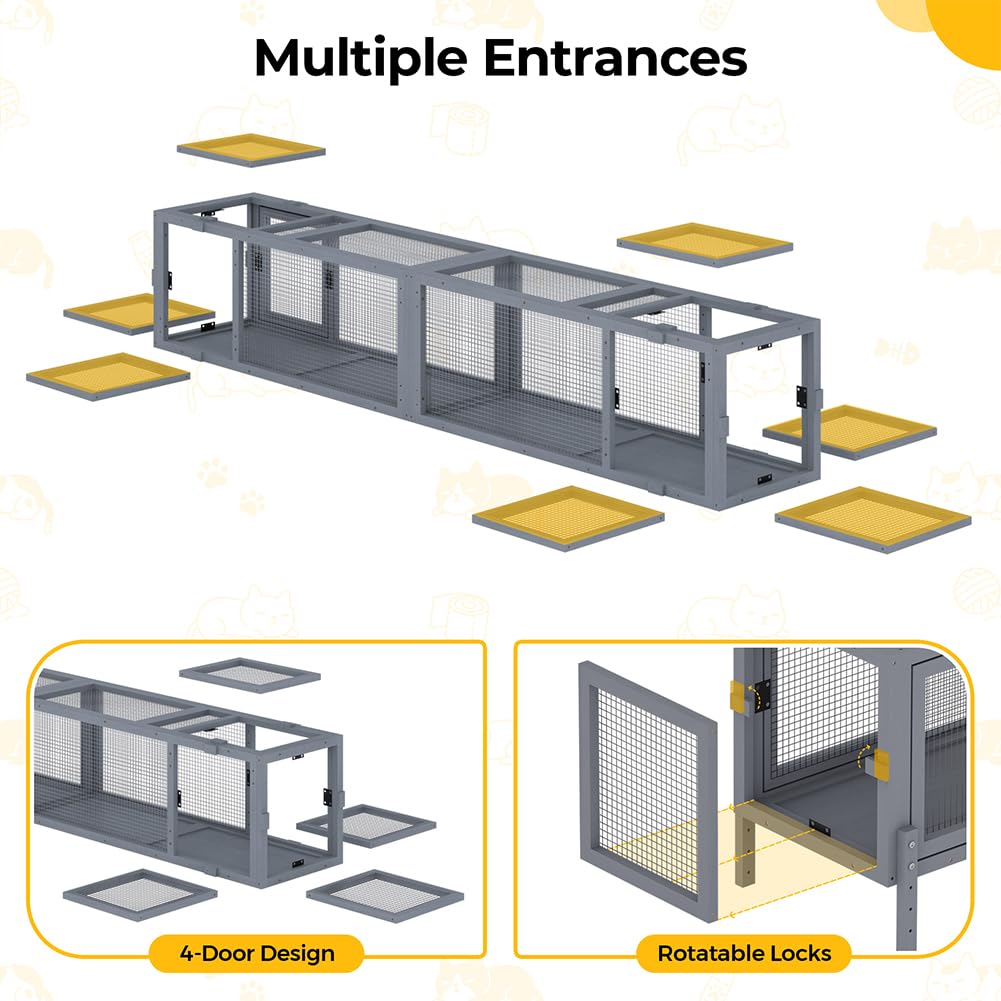 Multiple Entrances

4-Door Design

Rotatable Locks