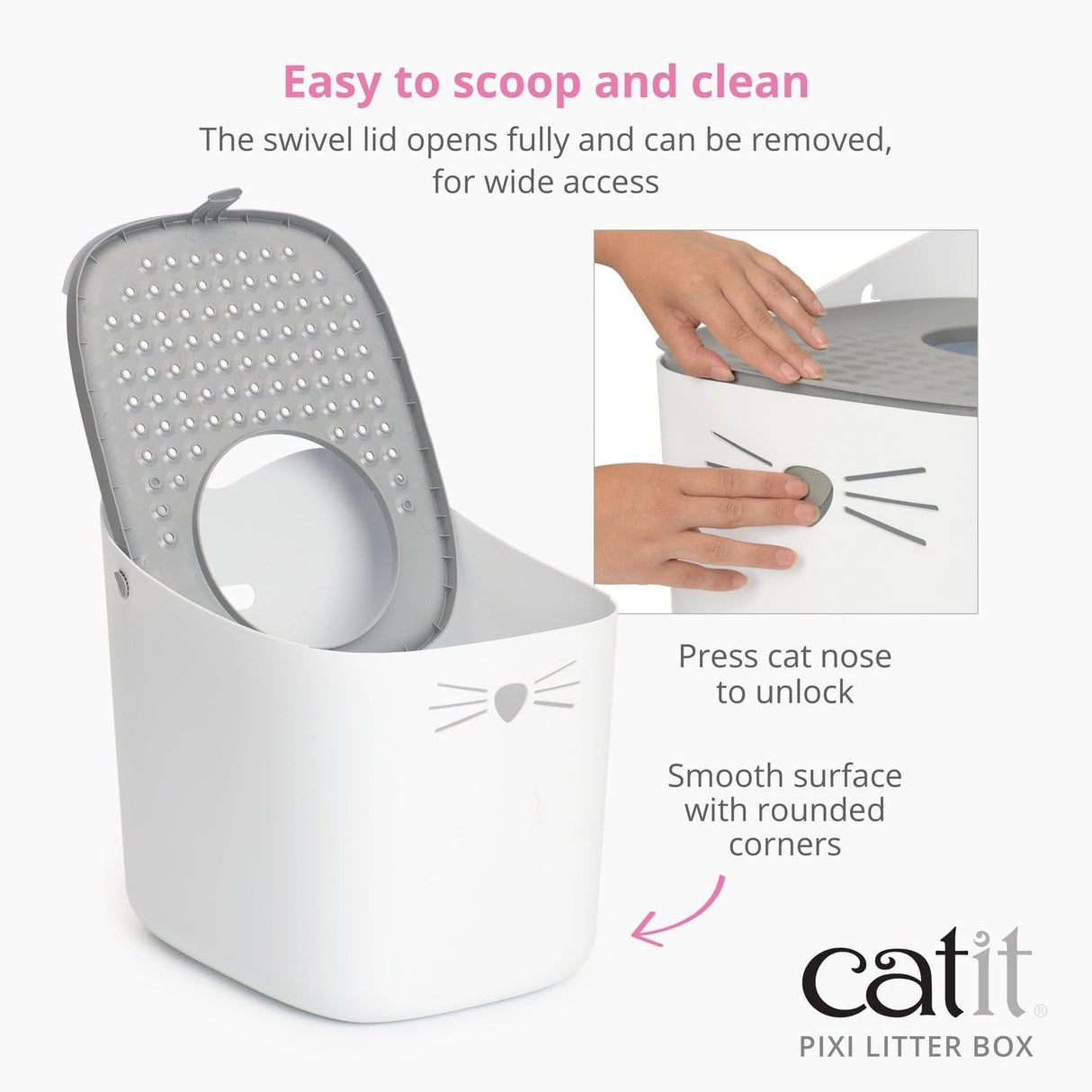 Easy to scoop and clean

The swivel lid opens fully and can be removed, for wide access

Press cat nose to unlock

Smooth surface with rounded corners

catit®

PIXI LITTER BOX