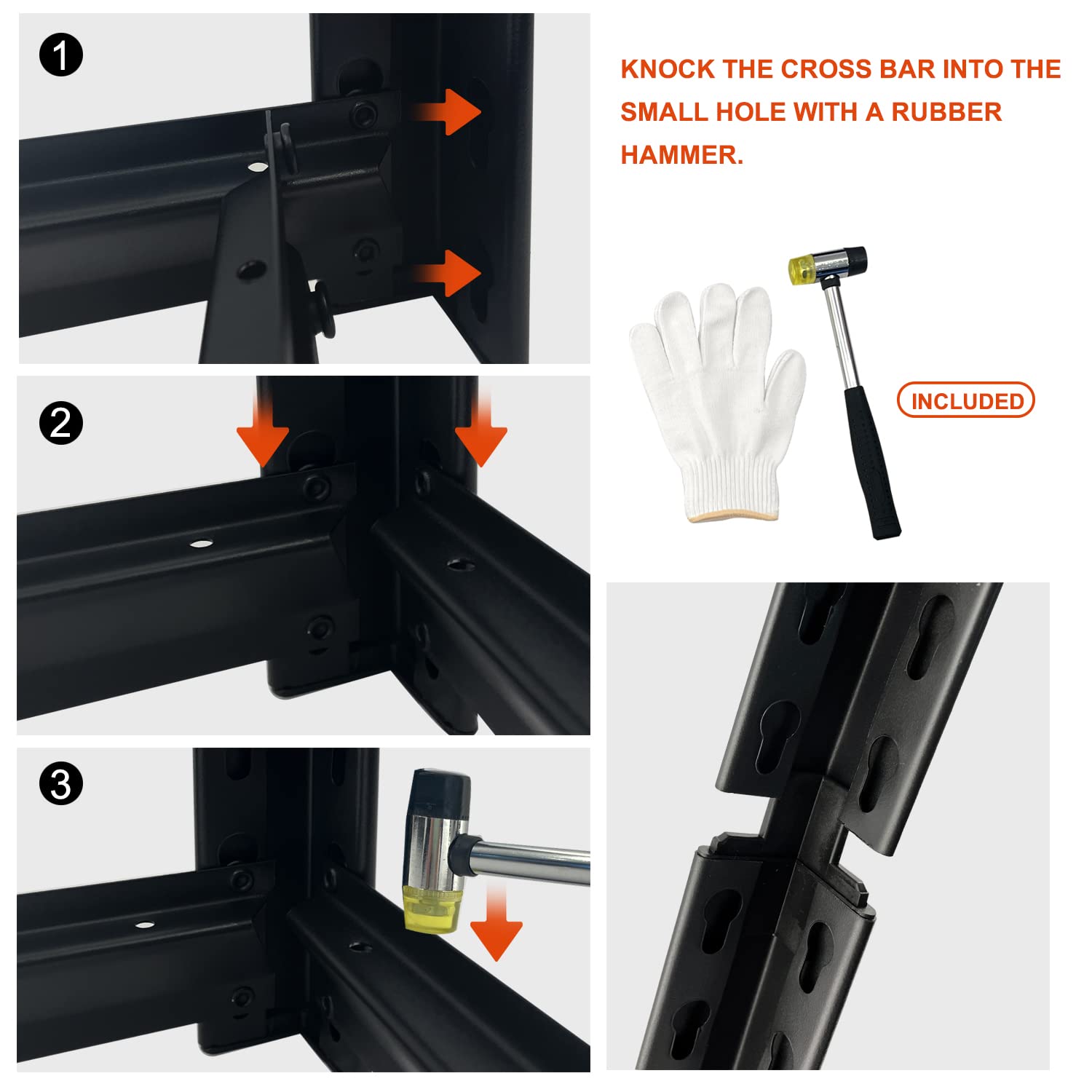 1

KNOCK THE CROSS BAR INTO THE SMALL HOLE WITH A RUBBER HAMMER.

INCLUDED

2

3