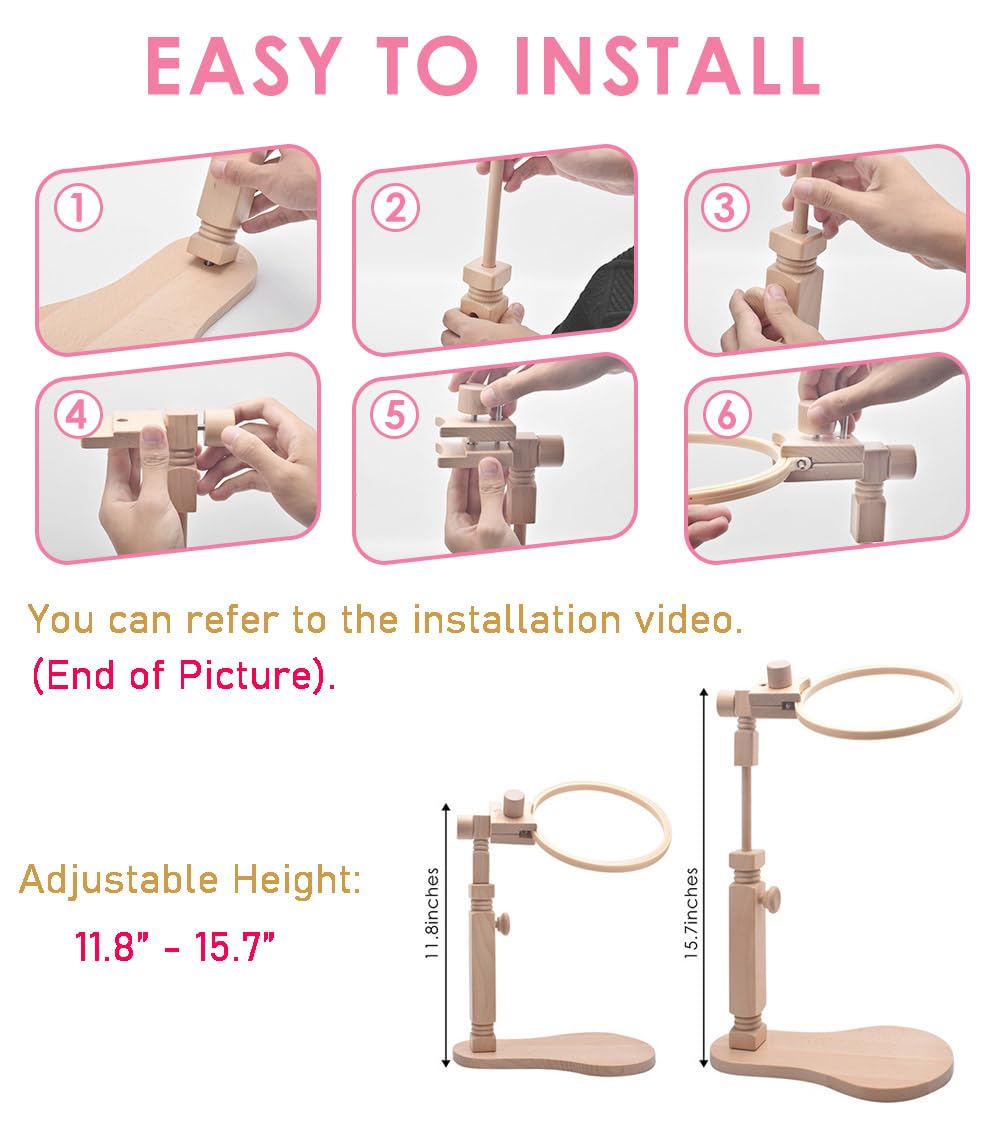 EASY TO INSTALL

1

2

3

4

5

6

You can refer to the installation video.
(End of Picture).

Adjustable Height:
11.8" - 15.7"

11.8inches

15.7inches