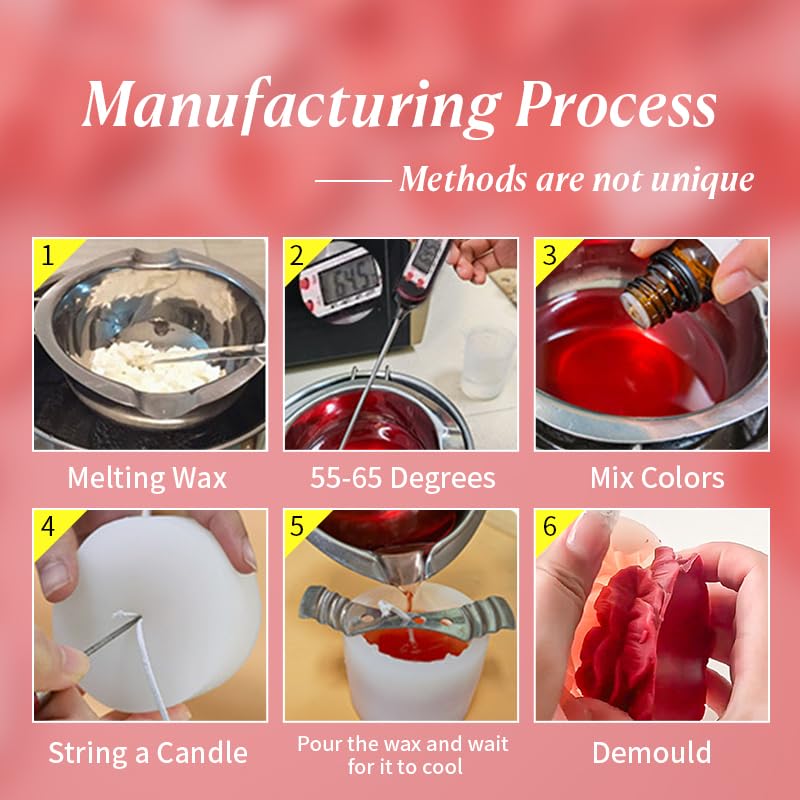 Manufacturing Process

—— Methods are not unique

1

Melting Wax

2

64.5

55-65 Degrees

3

Mix Colors

4

String a Candle

5

Pour the wax and wait for it to cool

6

Demould