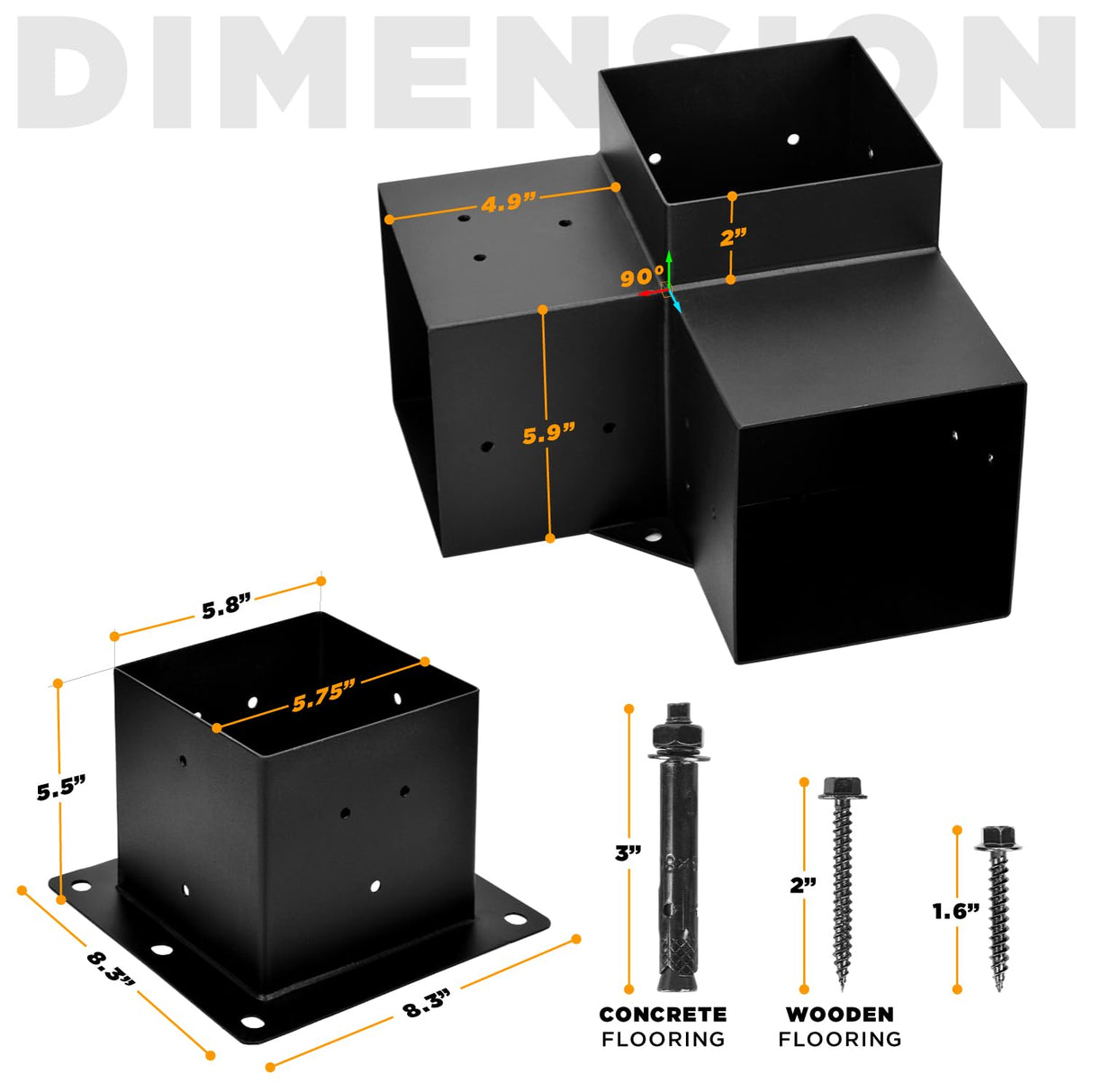 DIMENSION

4.9”

2”

90°

5.9”

5.8”

5.75”

5.5”

8.3”

8.3”

3”

2”

1.6”

CONCRETE
FLOORING

WOODEN
FLOORING