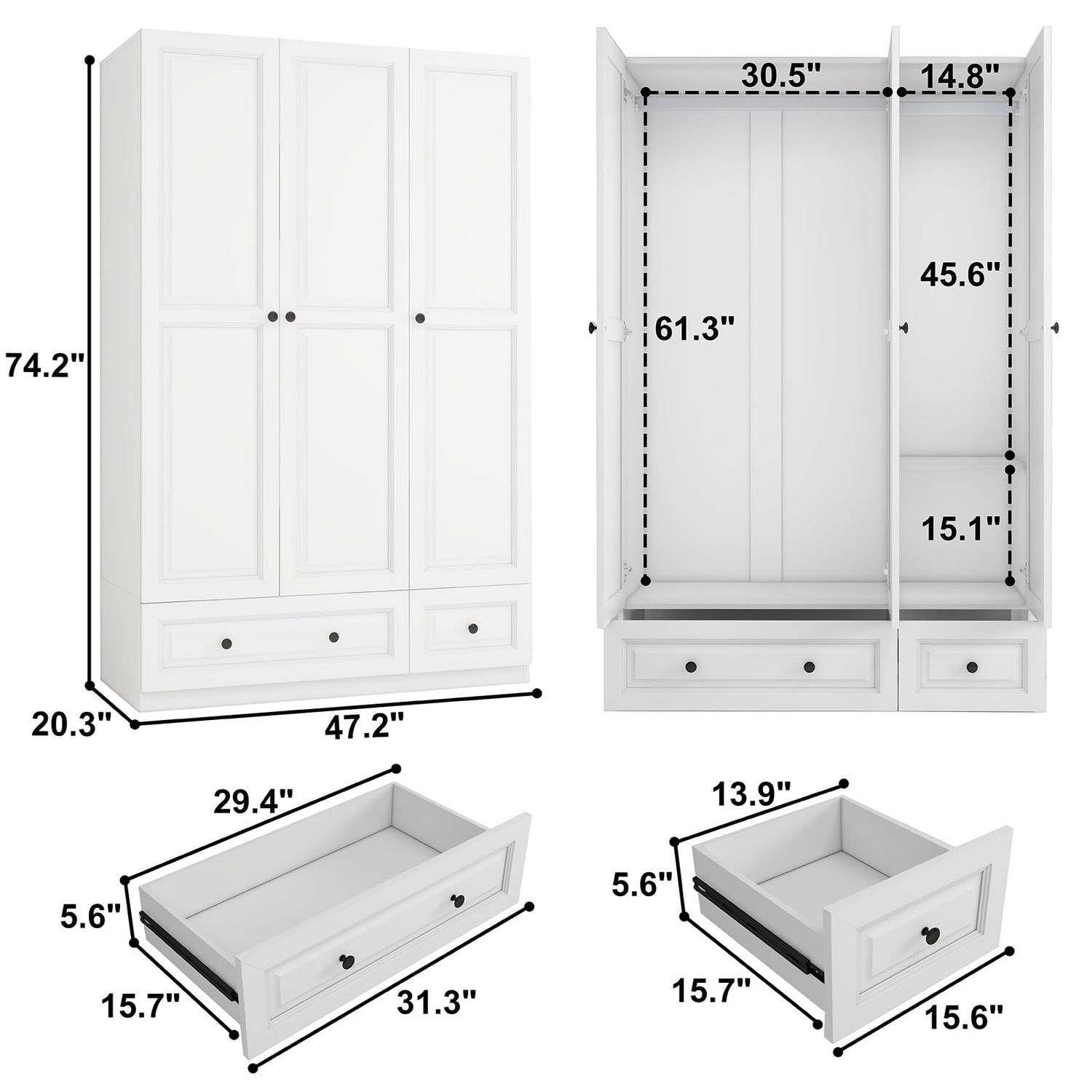 74.2"

20.3"

47.2"

30.5"

14.8"

61.3"

45.6"

15.1"

29.4"

5.6"

15.7"

31.3"

13.9"

5.6"

15.7"

15.6"