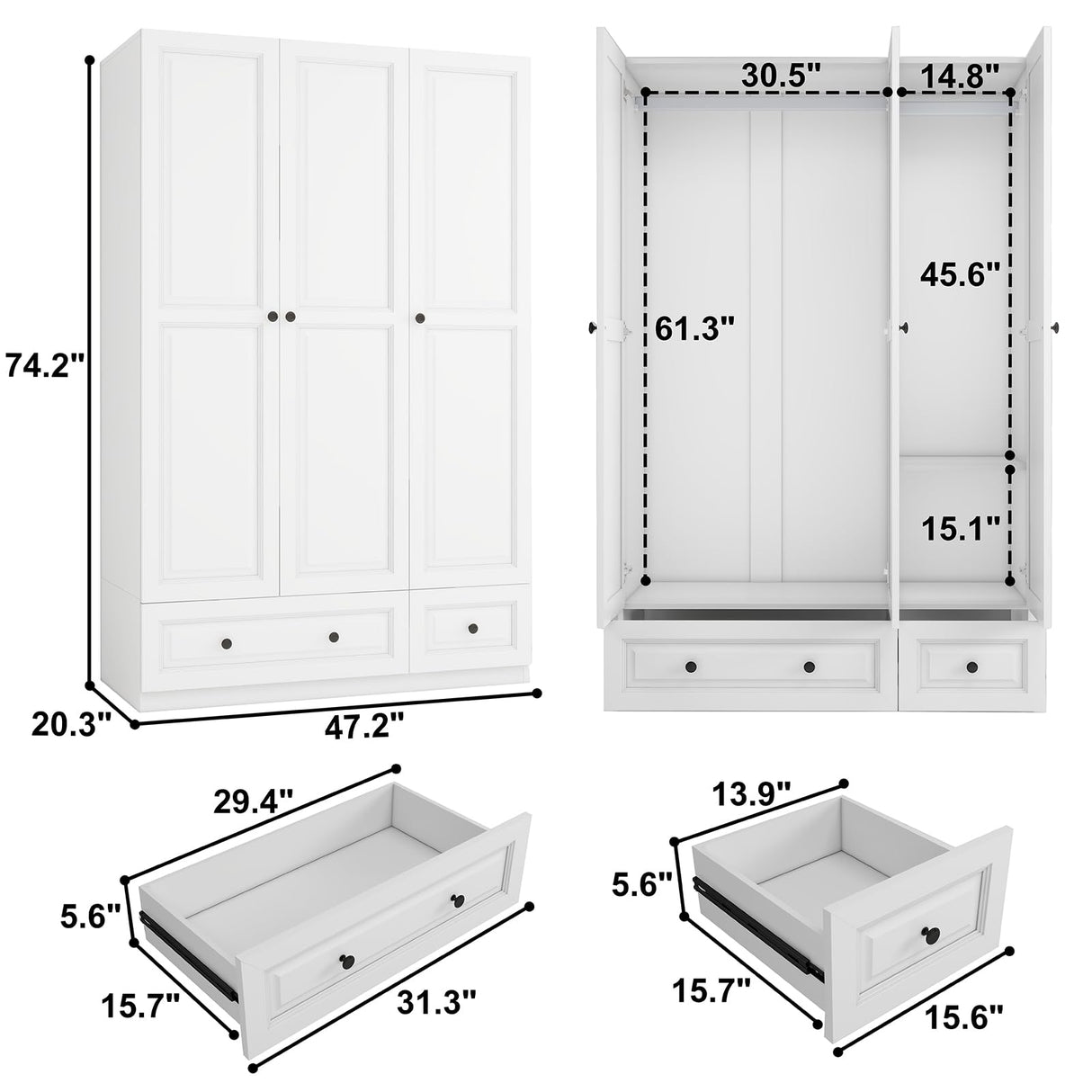 74.2"
20.3"
47.2"

30.5"
14.8"
61.3"
45.6"
15.1"

29.4"
5.6"
15.7"
31.3"

13.9"
5.6"
15.7"
15.6"