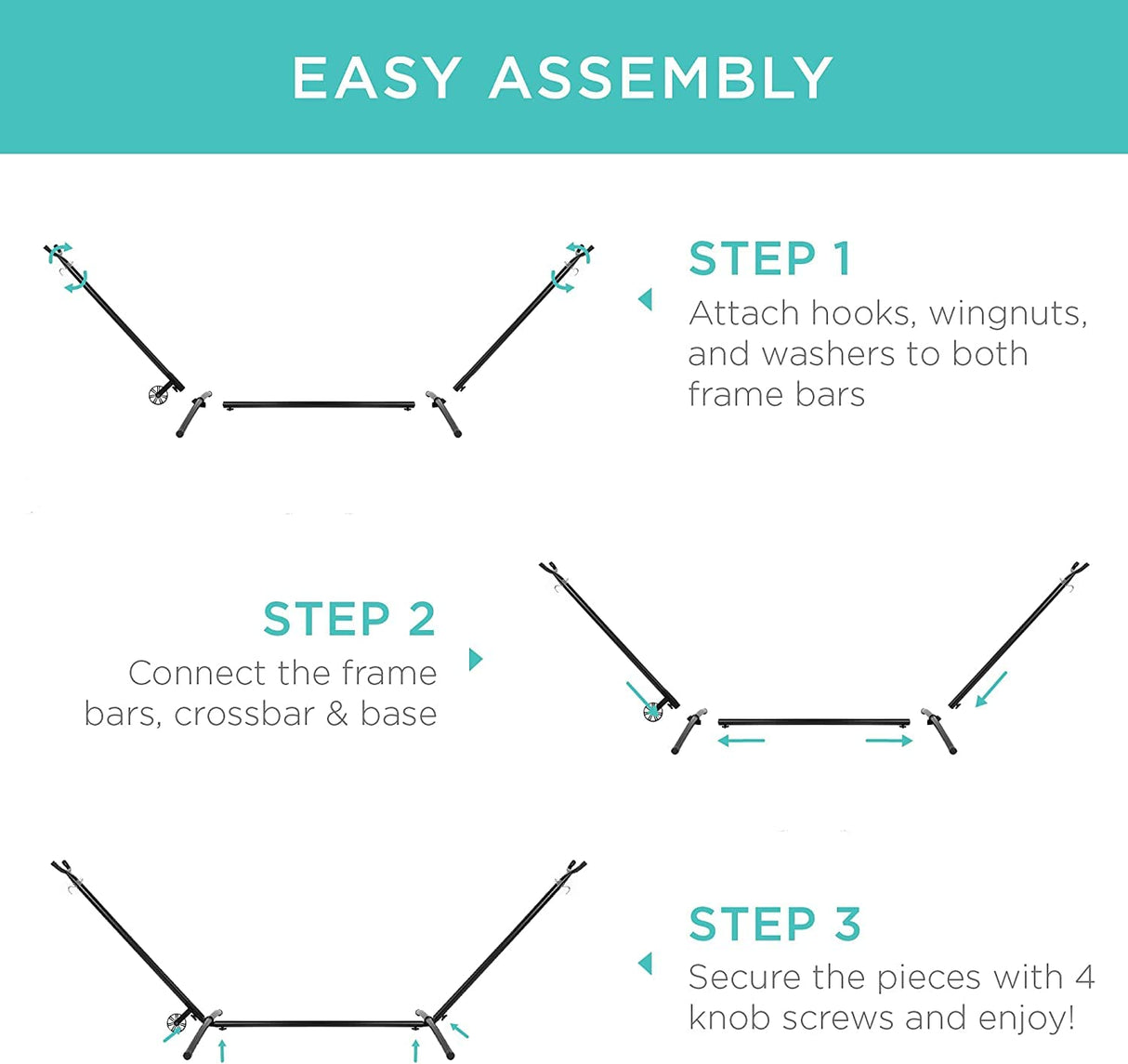 EASY ASSEMBLY

STEP 1
Attach hooks, wingnuts, and washers to both frame bars

STEP 2
Connect the frame bars, crossbar & base

STEP 3
Secure the pieces with 4 knob screws and enjoy!