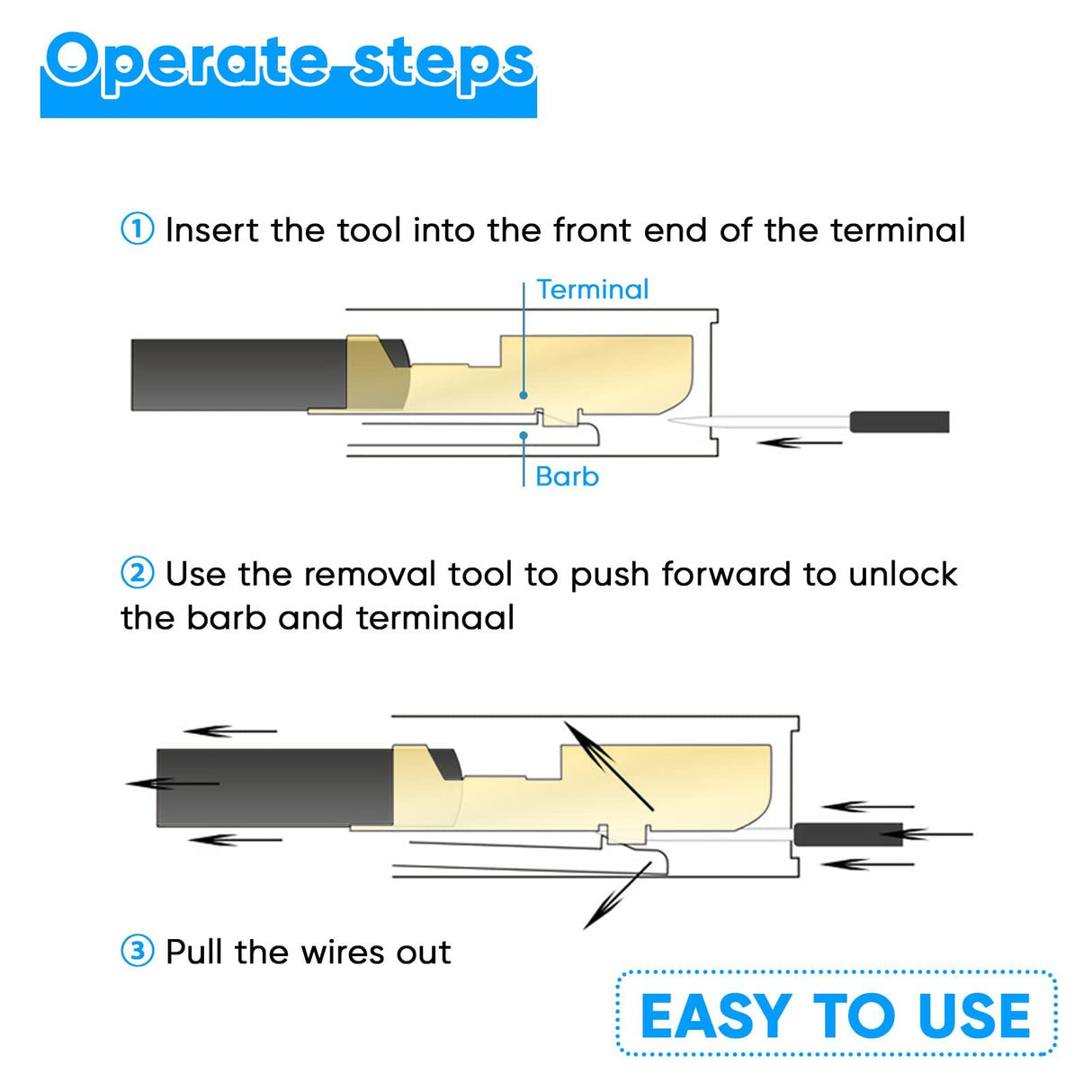 Operate steps

① Insert the tool into the front end of the terminal

Terminal

Barb

② Use the removal tool to push forward to unlock the barb and terminaal

③ Pull the wires out

EASY TO USE