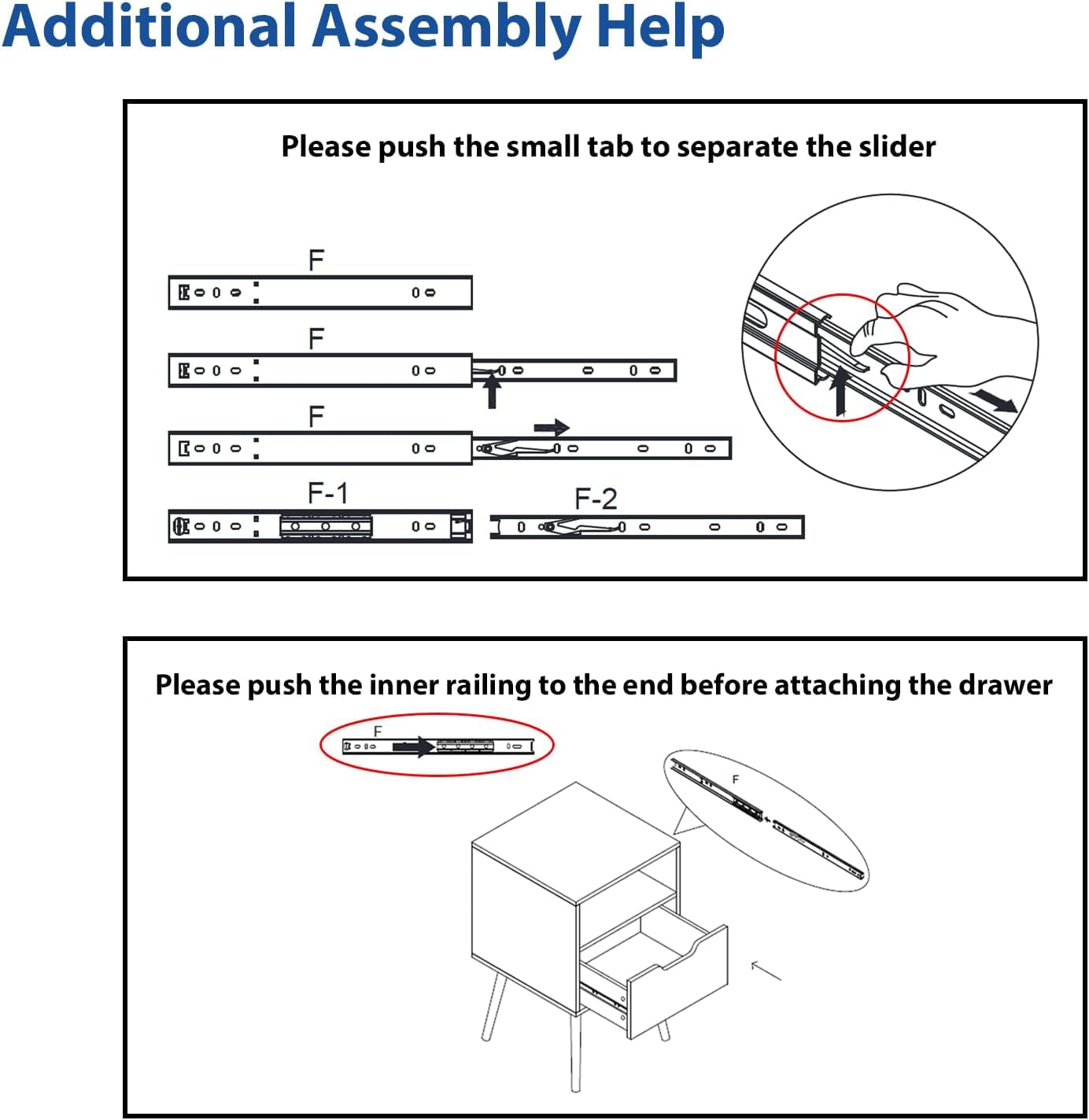 Additional Assembly Help

Please push the small tab to separate the slider

F

F

F

F-1

F-2

Please push the inner railing to the end before attaching the drawer

F

F