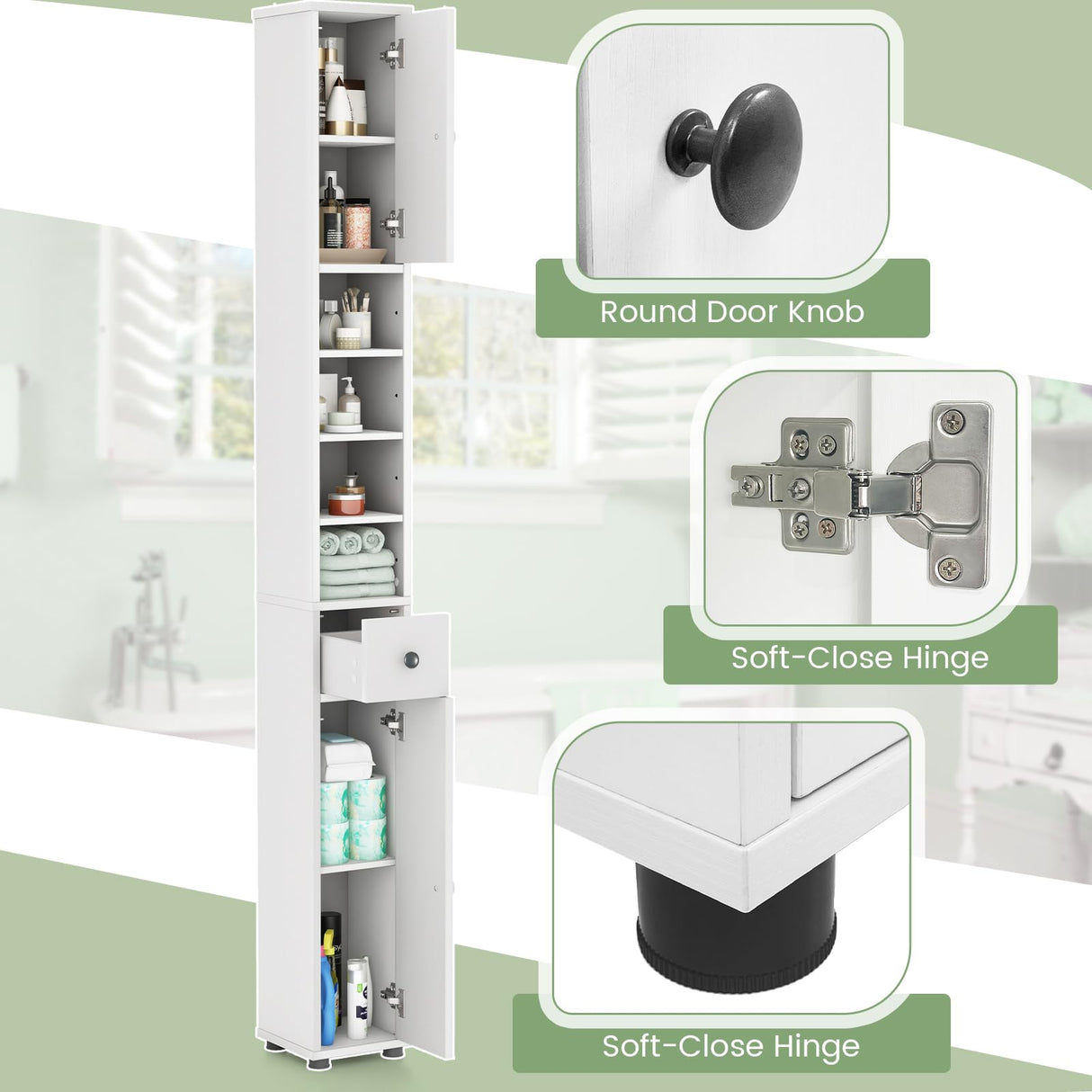 Round Door Knob

Soft-Close Hinge

Soft-Close Hinge