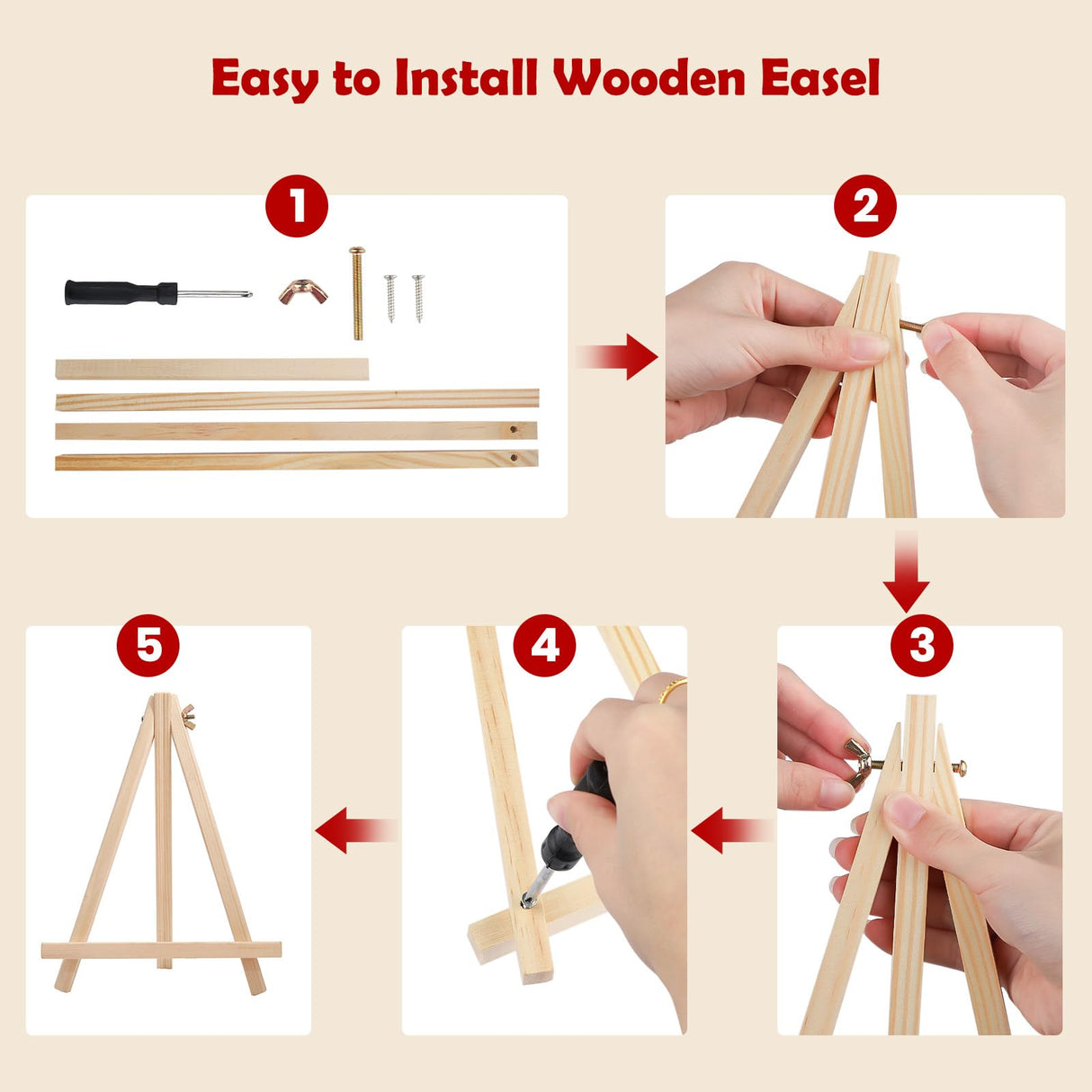 Easy to Install Wooden Easel

1

2

3

4

5