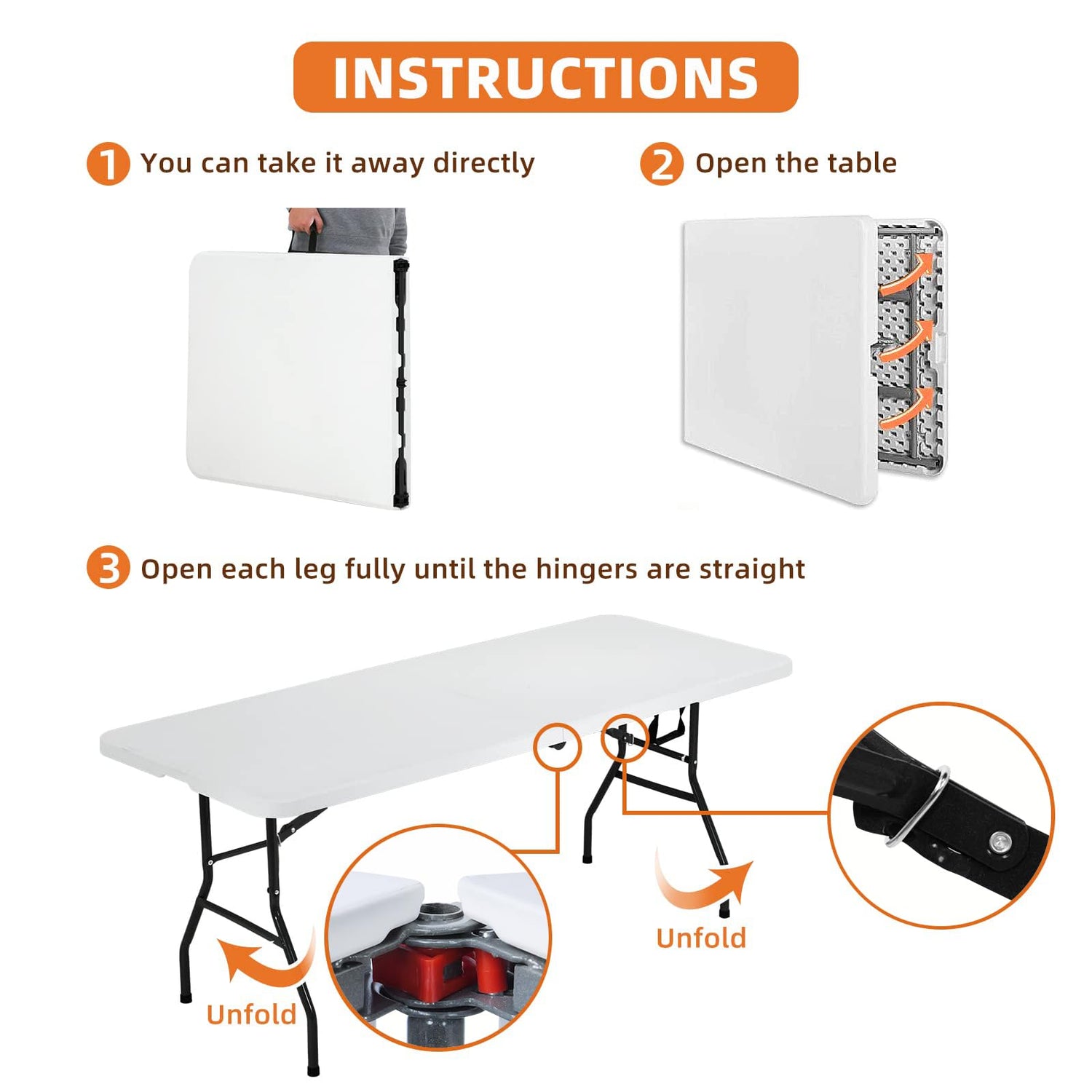 INSTRUCTIONS

1 You can take it away directly

2 Open the table

3 Open each leg fully until the hingers are straight

Unfold

Unfold