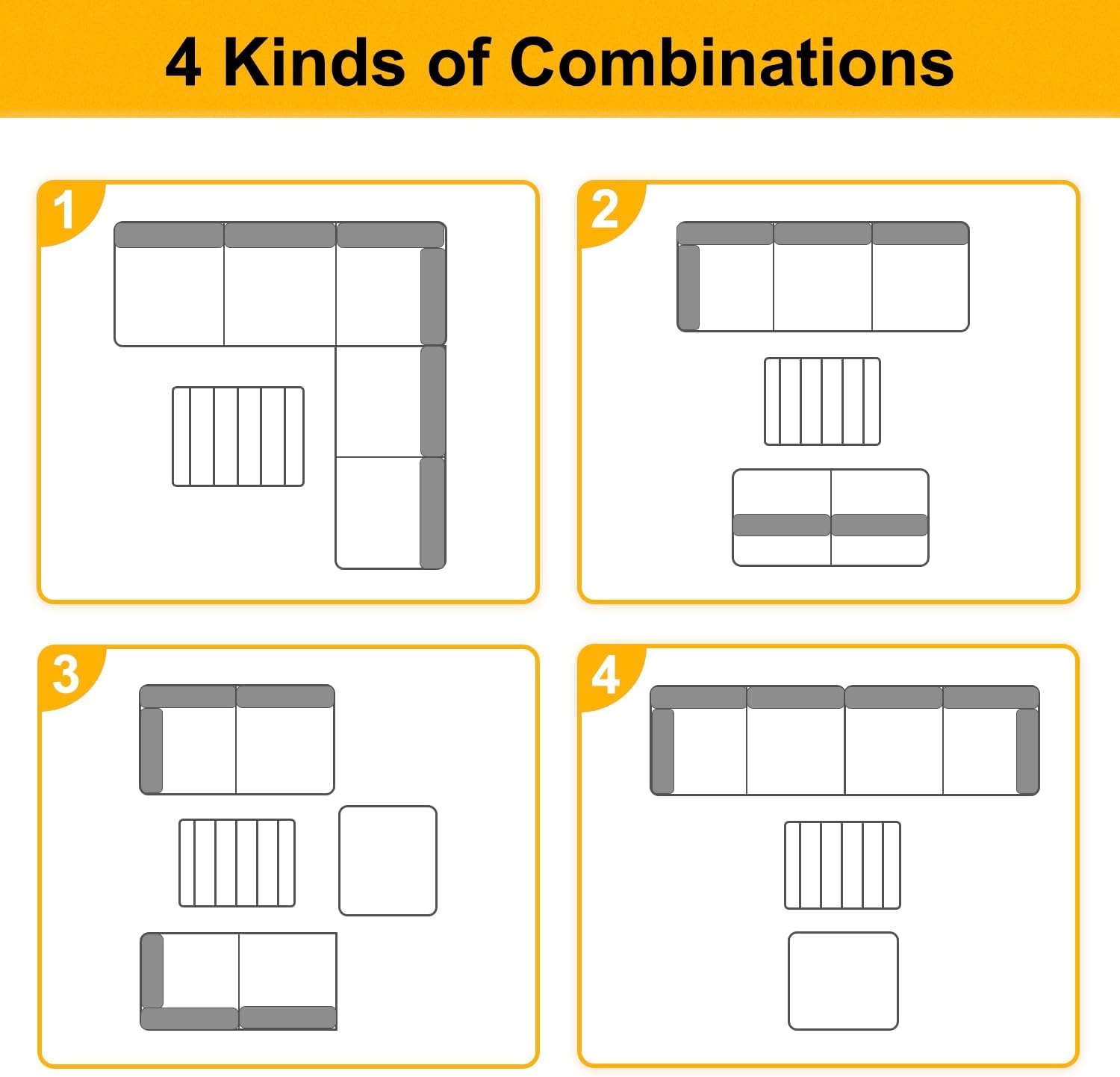 4 Kinds of Combinations

1

2

3

4