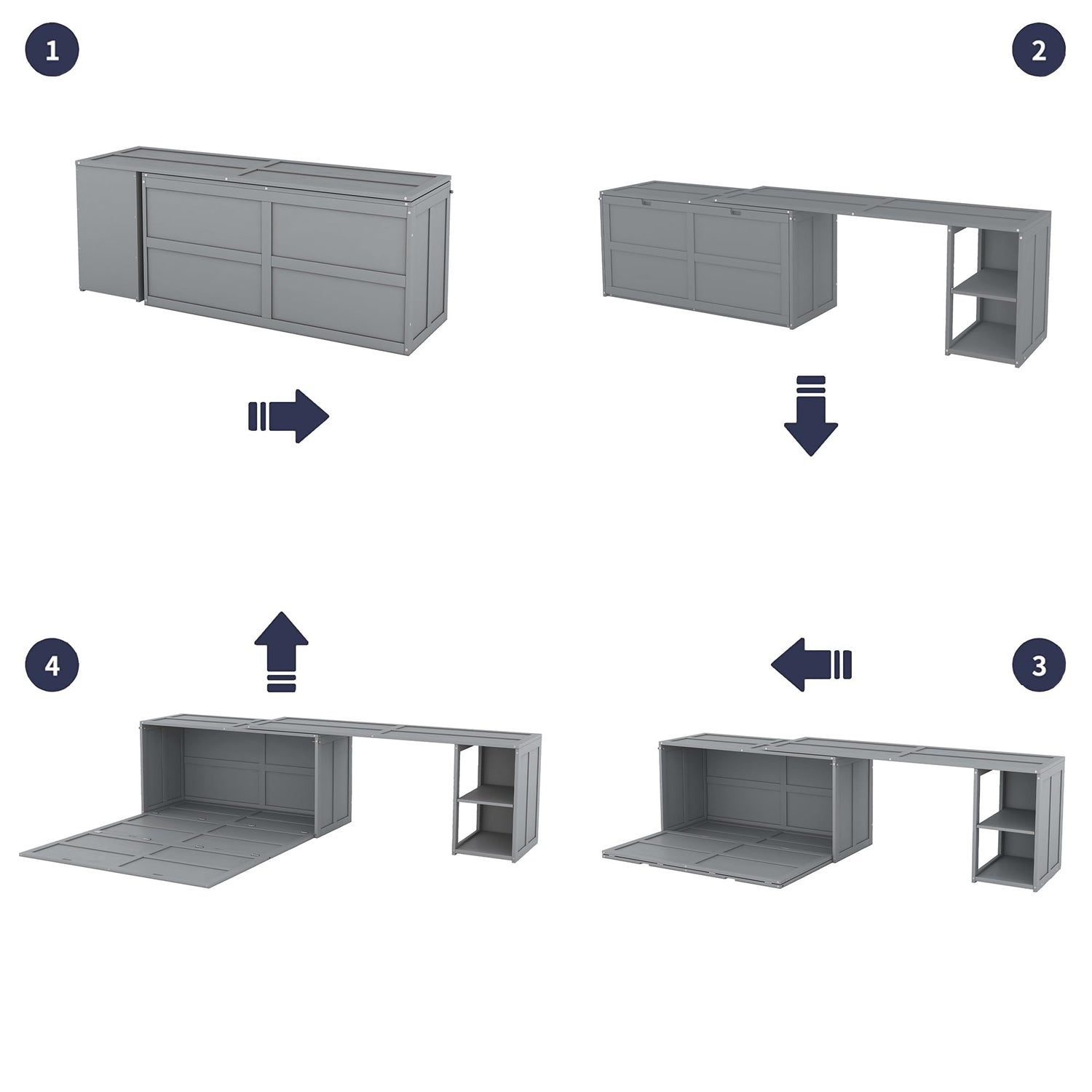 1

2

4

3