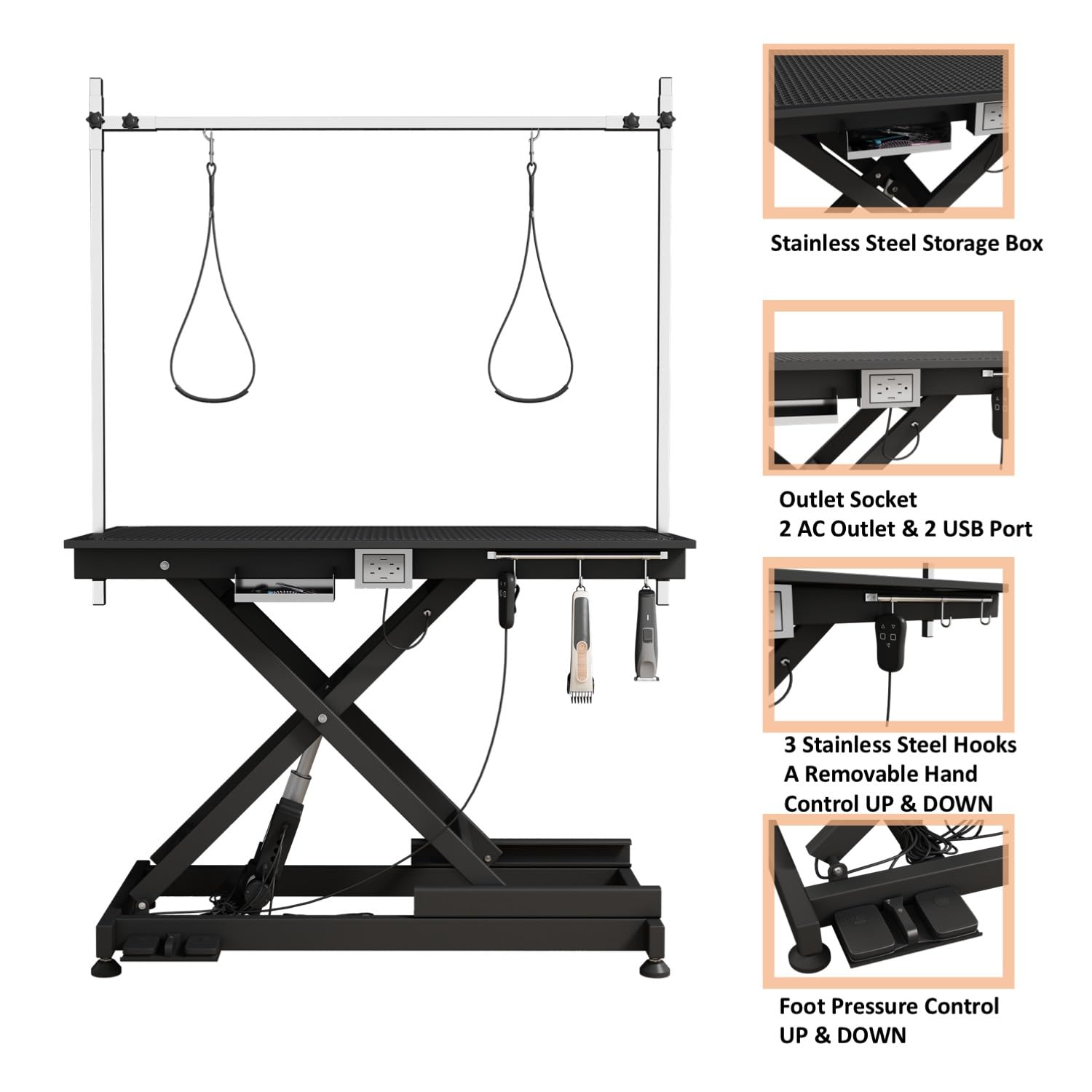 Stainless Steel Storage Box

Outlet Socket
2 AC Outlet & 2 USB Port

3 Stainless Steel Hooks
A Removable Hand Control UP & DOWN

Foot Pressure Control
UP & DOWN