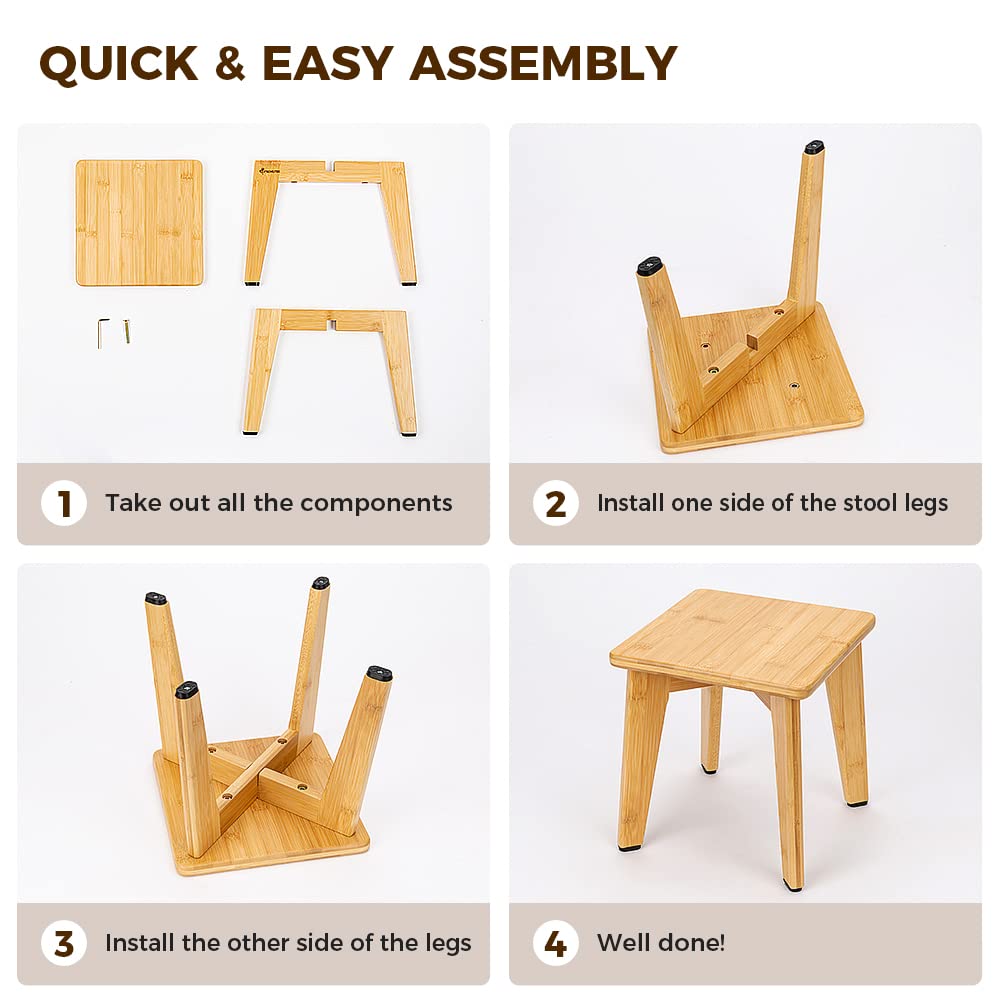 QUICK & EASY ASSEMBLY

1 Take out all the components

2 Install one side of the stool legs

3 Install the other side of the legs

4 Well done!