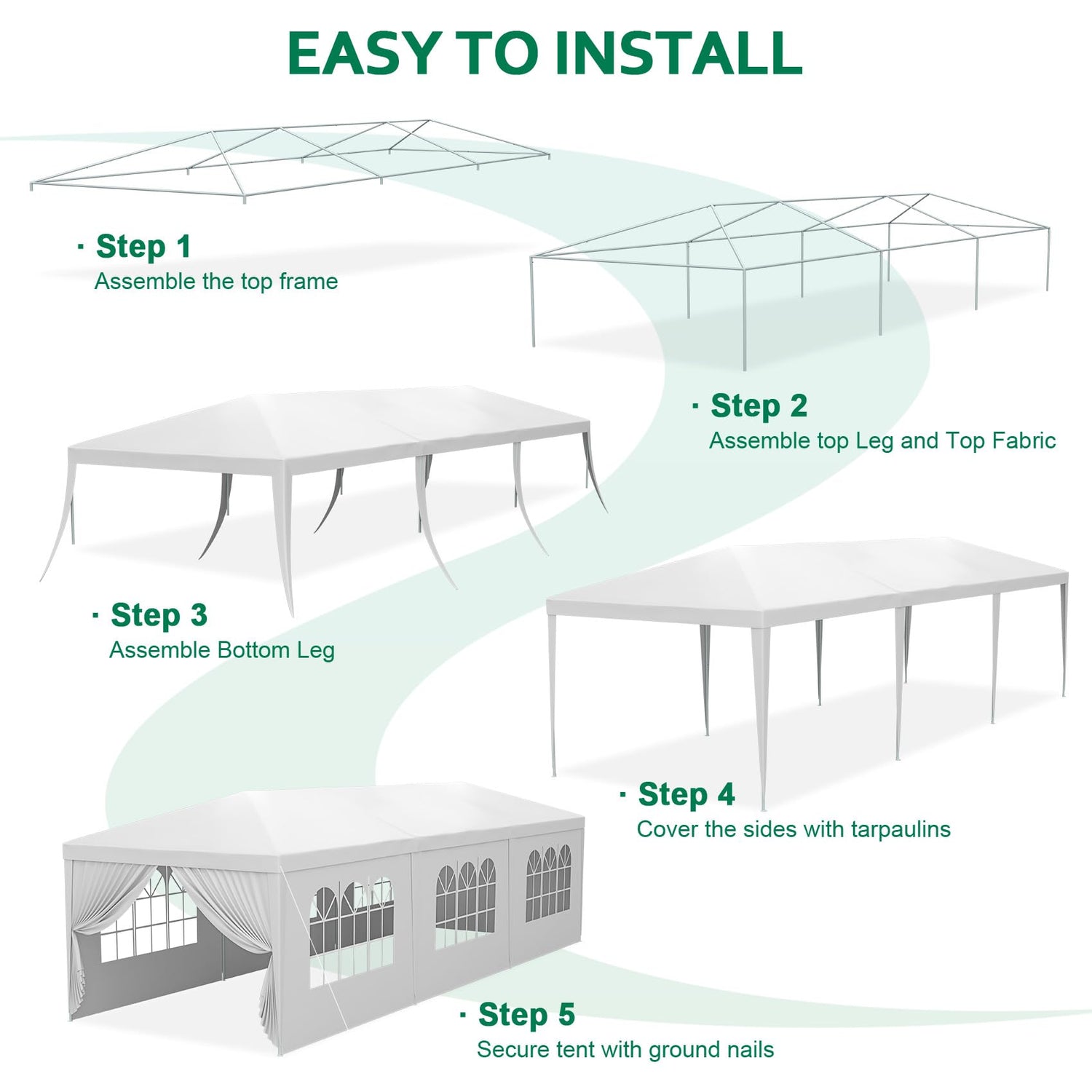 EASY TO INSTALL

· Step 1
Assemble the top frame

· Step 2
Assemble top Leg and Top Fabric

· Step 3
Assemble Bottom Leg

· Step 4
Cover the sides with tarpaulins

· Step 5
Secure tent with ground nails