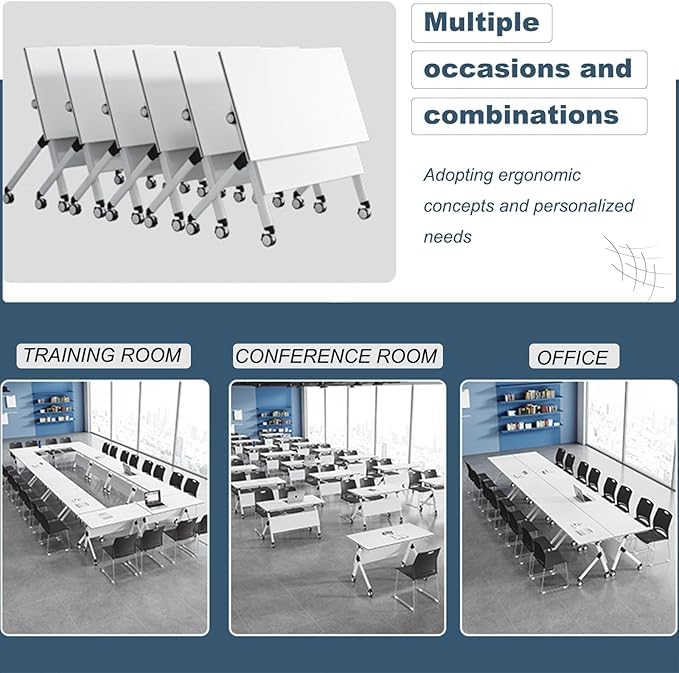 Multiple occasions and combinations

Adopting ergonomic concepts and personalized needs

TRAINING ROOM

CONFERENCE ROOM

OFFICE