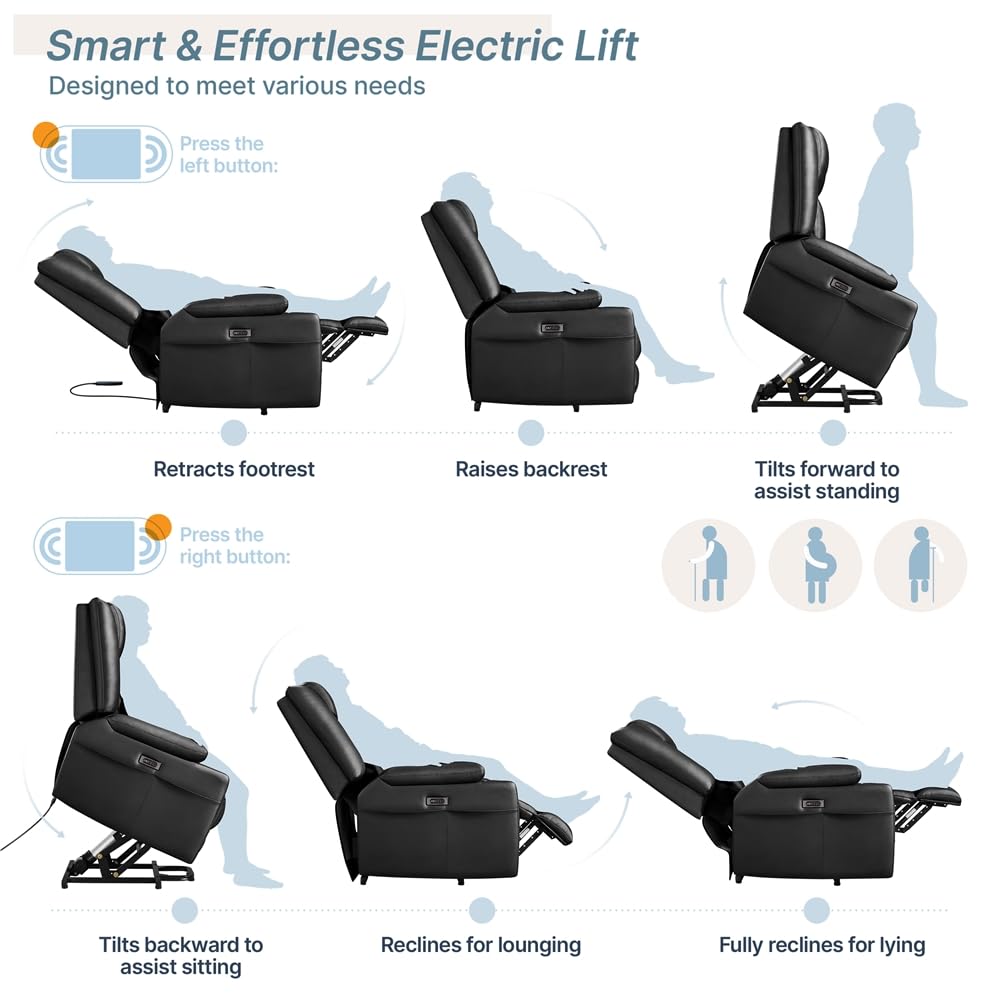 Smart & Effortless Electric Lift
Designed to meet various needs

Press the left button:

Retracts footrest

Raises backrest

Tilts forward to assist standing

Press the right button:

Tilts backward to assist sitting

Reclines for lounging

Fully reclines for lying