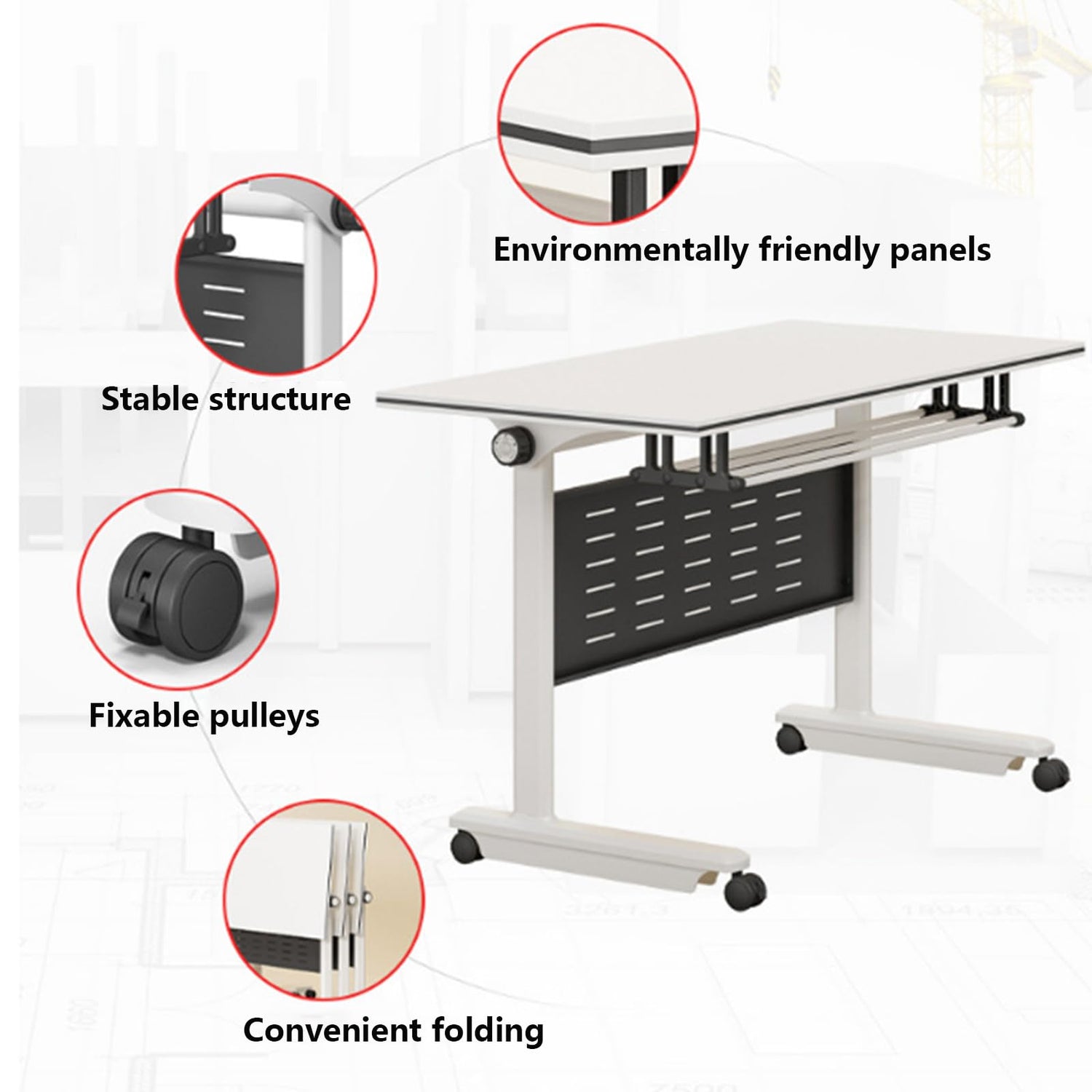 Environmentally friendly panels

Stable structure

Fixable pulleys

Convenient folding