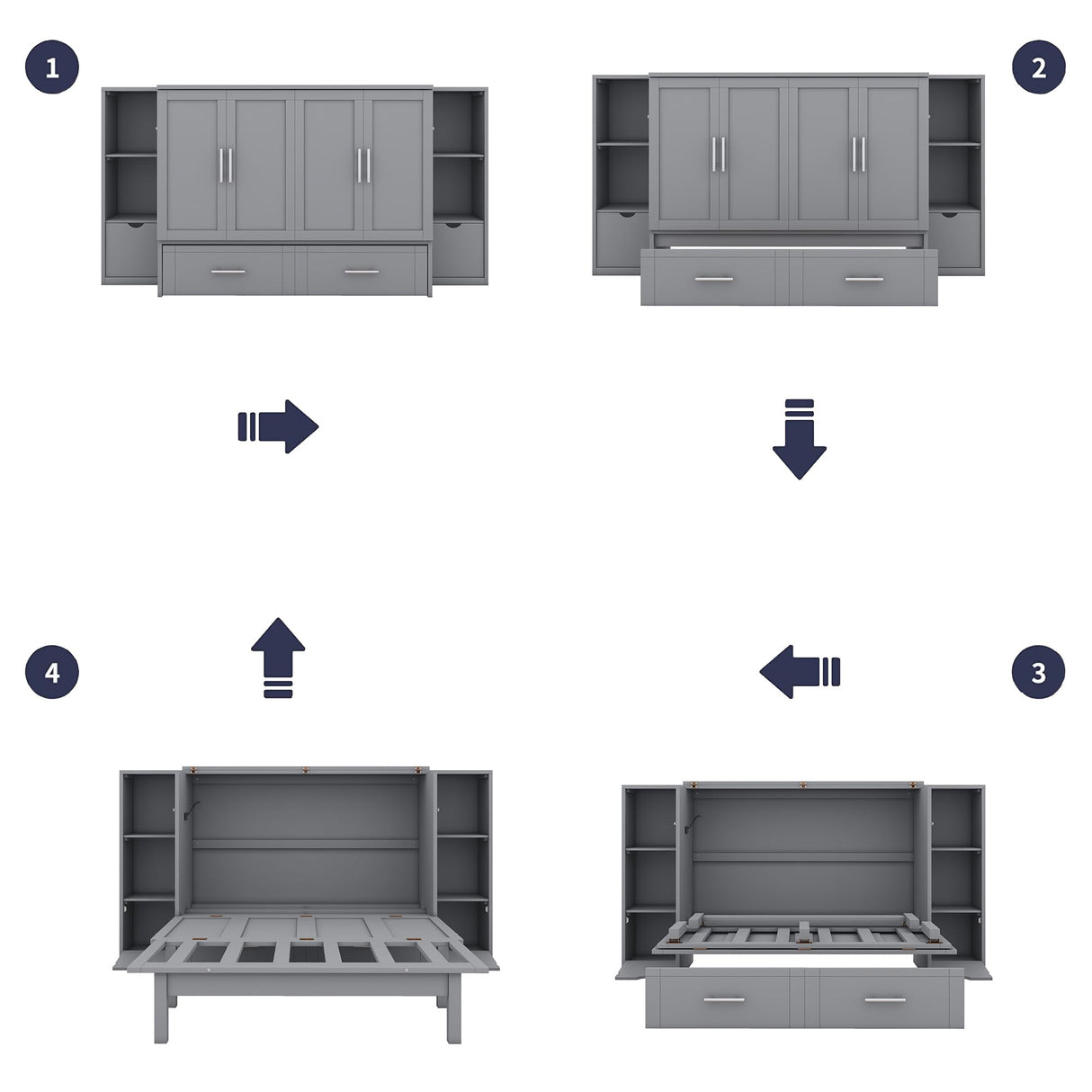 1

2

4

3