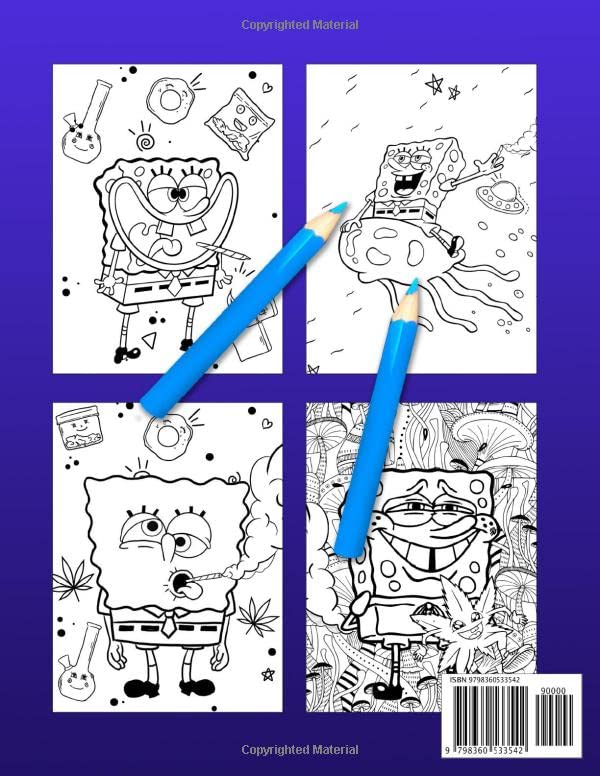 Copyrighted Material

ISBN 9798360533542

90000

9 798360 533542

Copyrighted Material