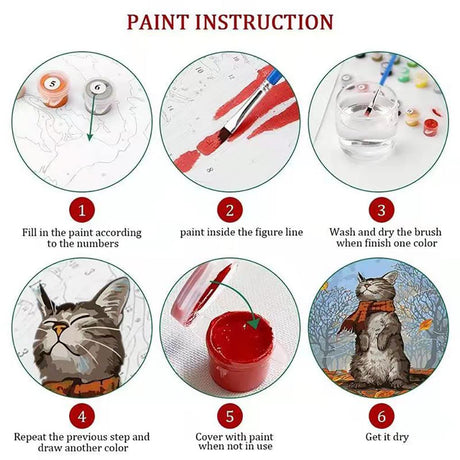 PAINT INSTRUCTION

5 6

1
Fill in the paint according to the numbers

2
paint inside the figure line

3
Wash and dry the brush when finish one color

4
Repeat the previous step and draw another color

5
Cover with paint when not in use

6
Get it dry