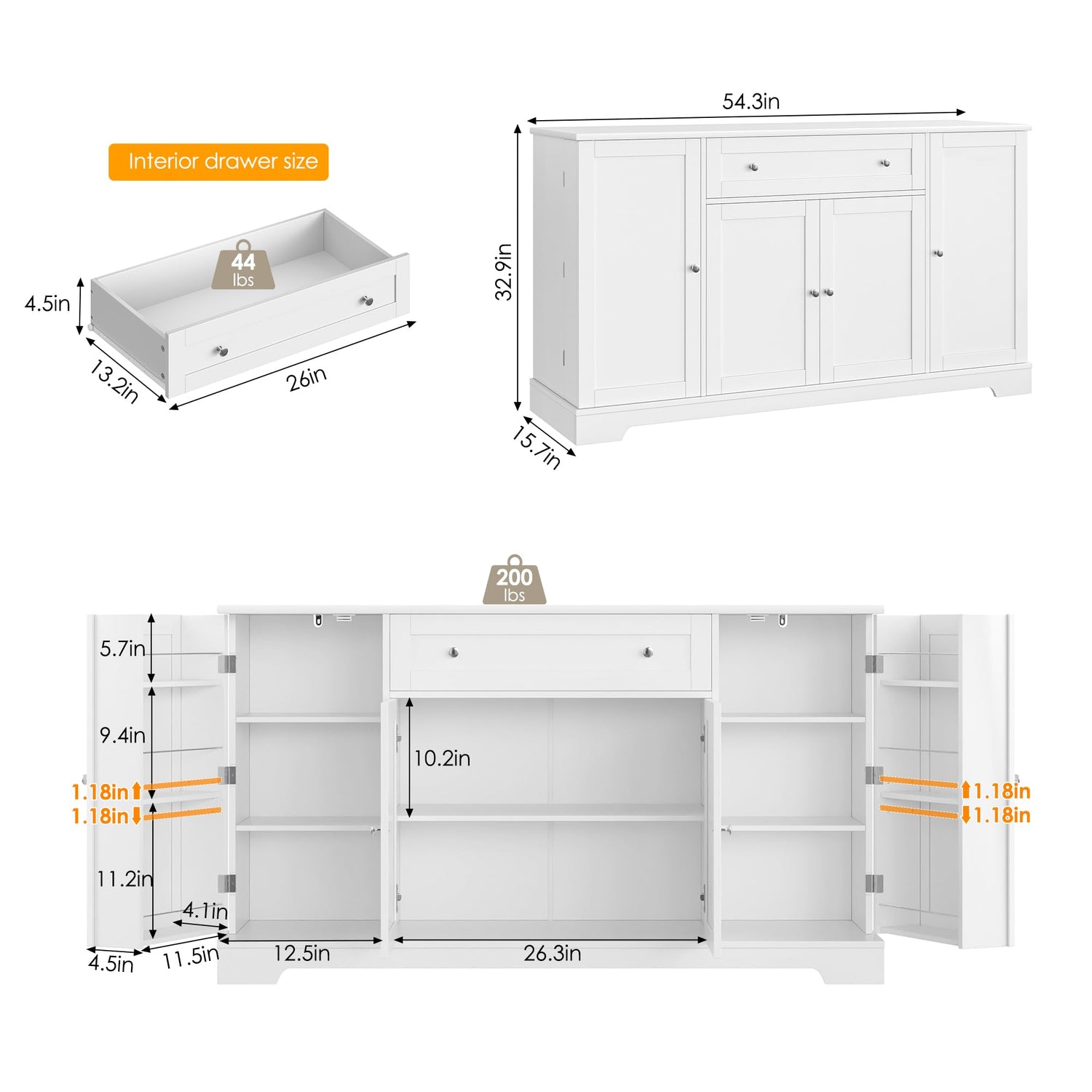 Interior drawer size

44 lbs

4.5in

13.2in

26in

54.3in

32.9in

15.7in

200 lbs

5.7in

9.4in

1.18in

1.18in

11.2in

4.1in

4.5in

11.5in

12.5in

10.2in

26.3in

1.18in

1.18in