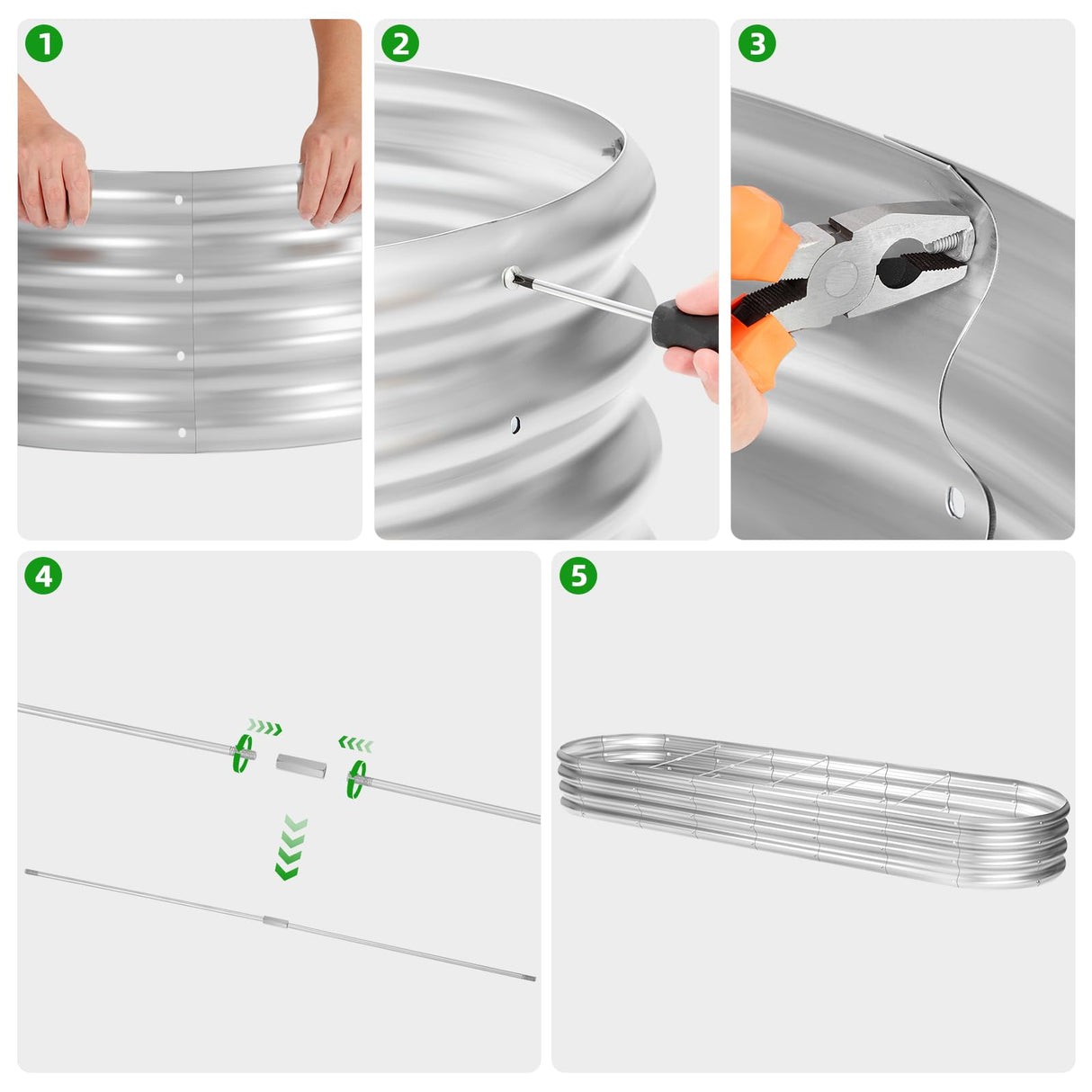 1

2

3

4

5