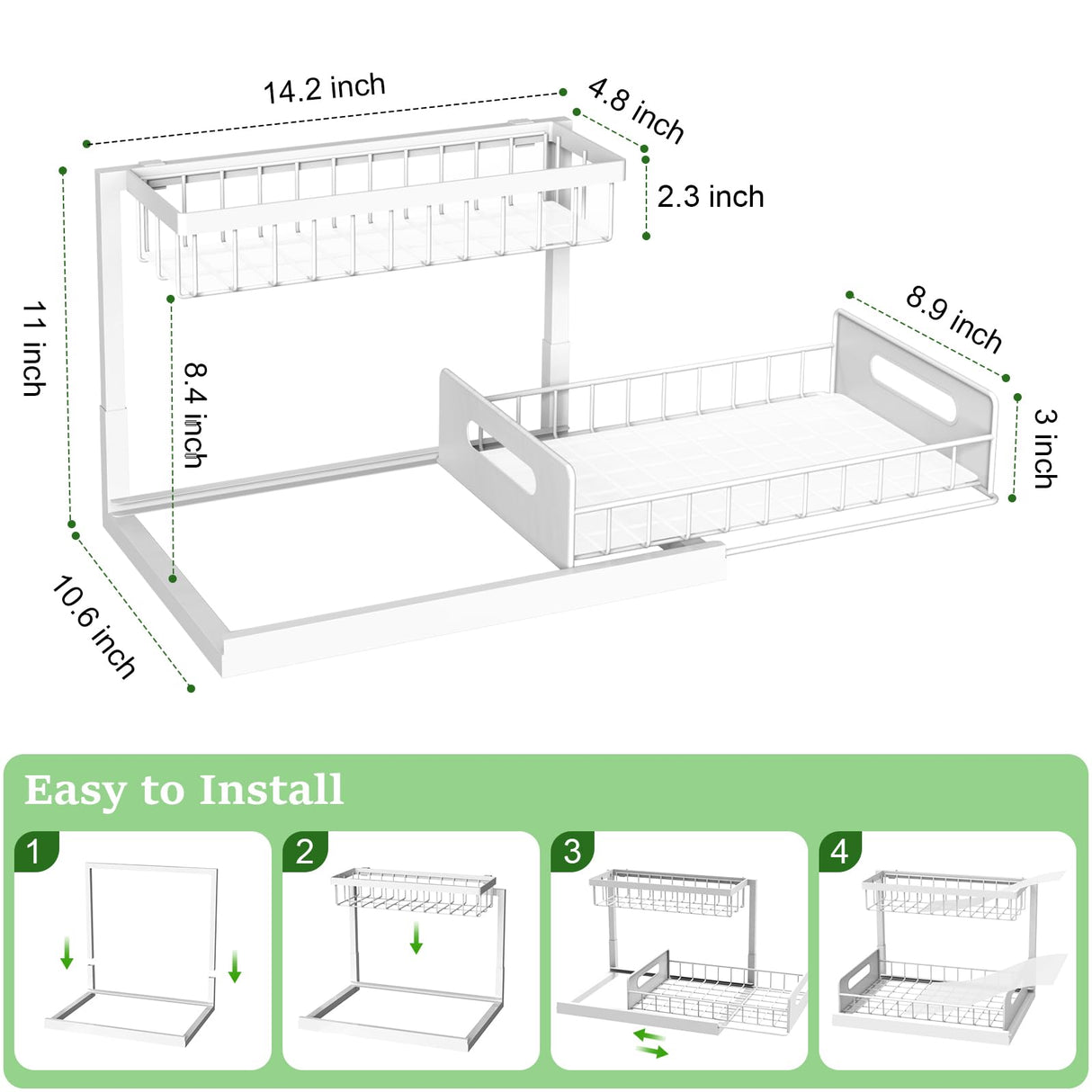 14.2 inch
4.8 inch
2.3 inch
11 inch
8.4 inch
8.9 inch
3 inch
10.6 inch

Easy to Install

1
2
3
4