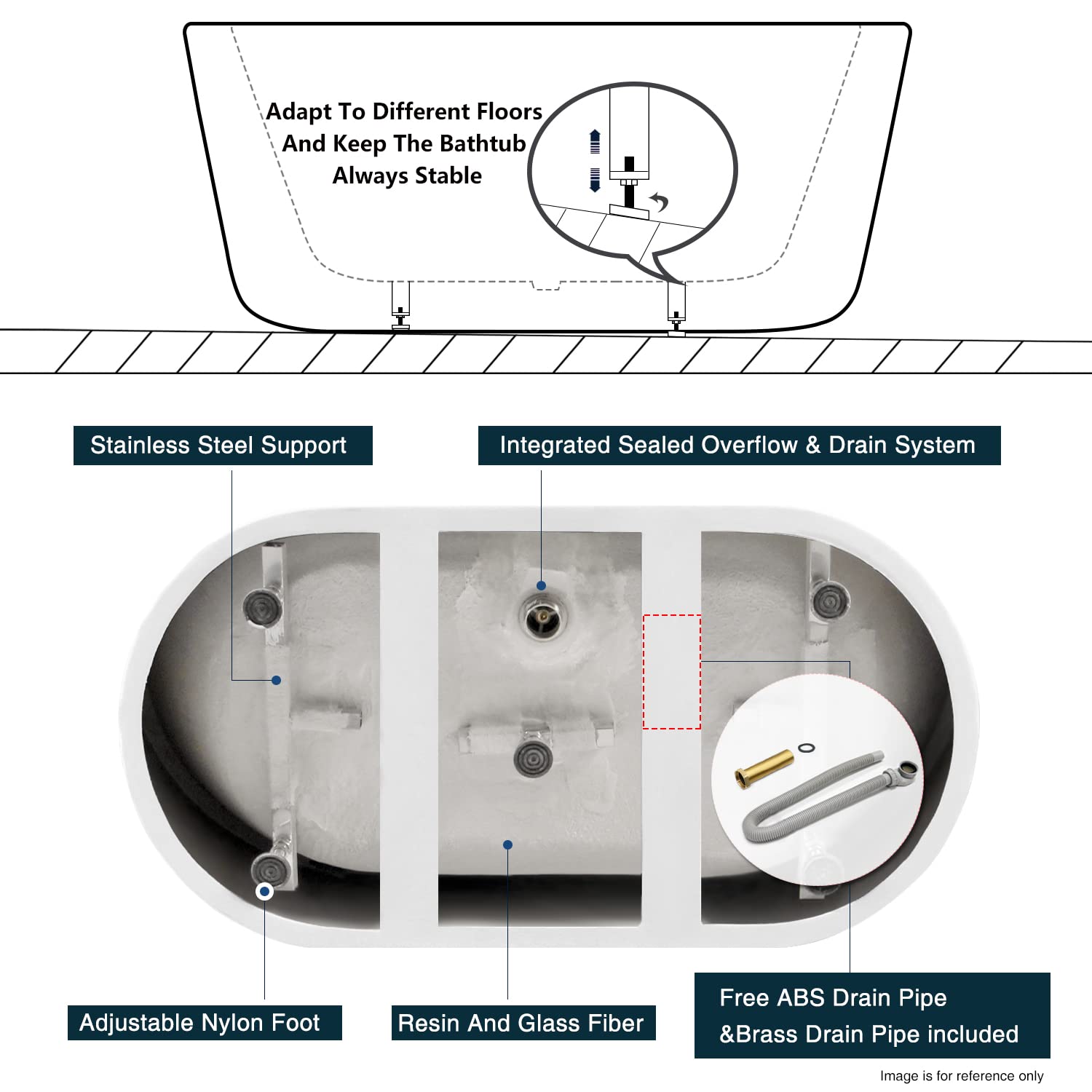 Adapt To Different Floors And Keep The Bathtub Always Stable

Stainless Steel Support

Integrated Sealed Overflow & Drain System

Adjustable Nylon Foot

Resin And Glass Fiber

Free ABS Drain Pipe &Brass Drain Pipe included

Image is for reference only