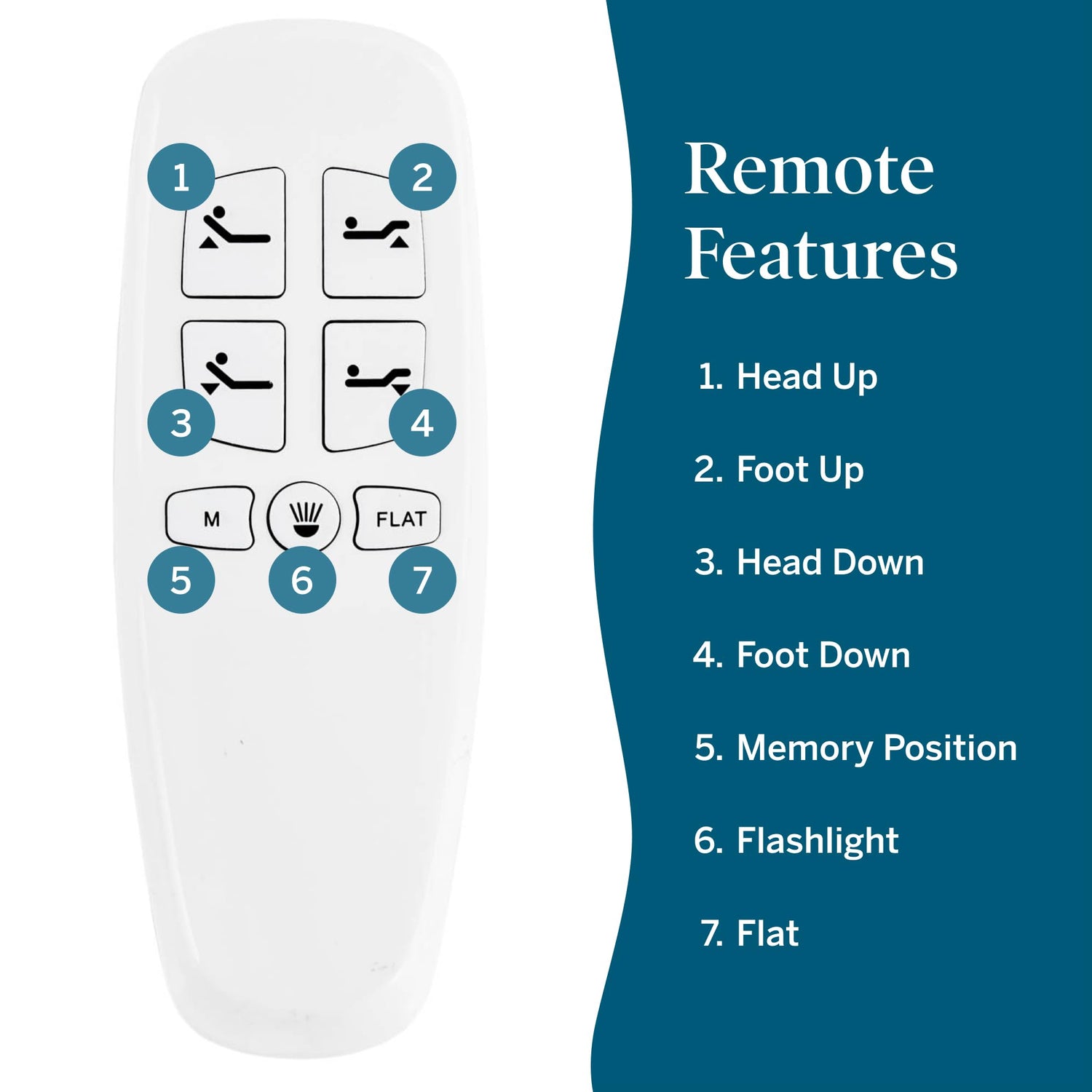 1
2
3
4
M
FLAT
5
6
7

Remote Features

1. Head Up

2. Foot Up

3. Head Down

4. Foot Down

5. Memory Position

6. Flashlight

7. Flat