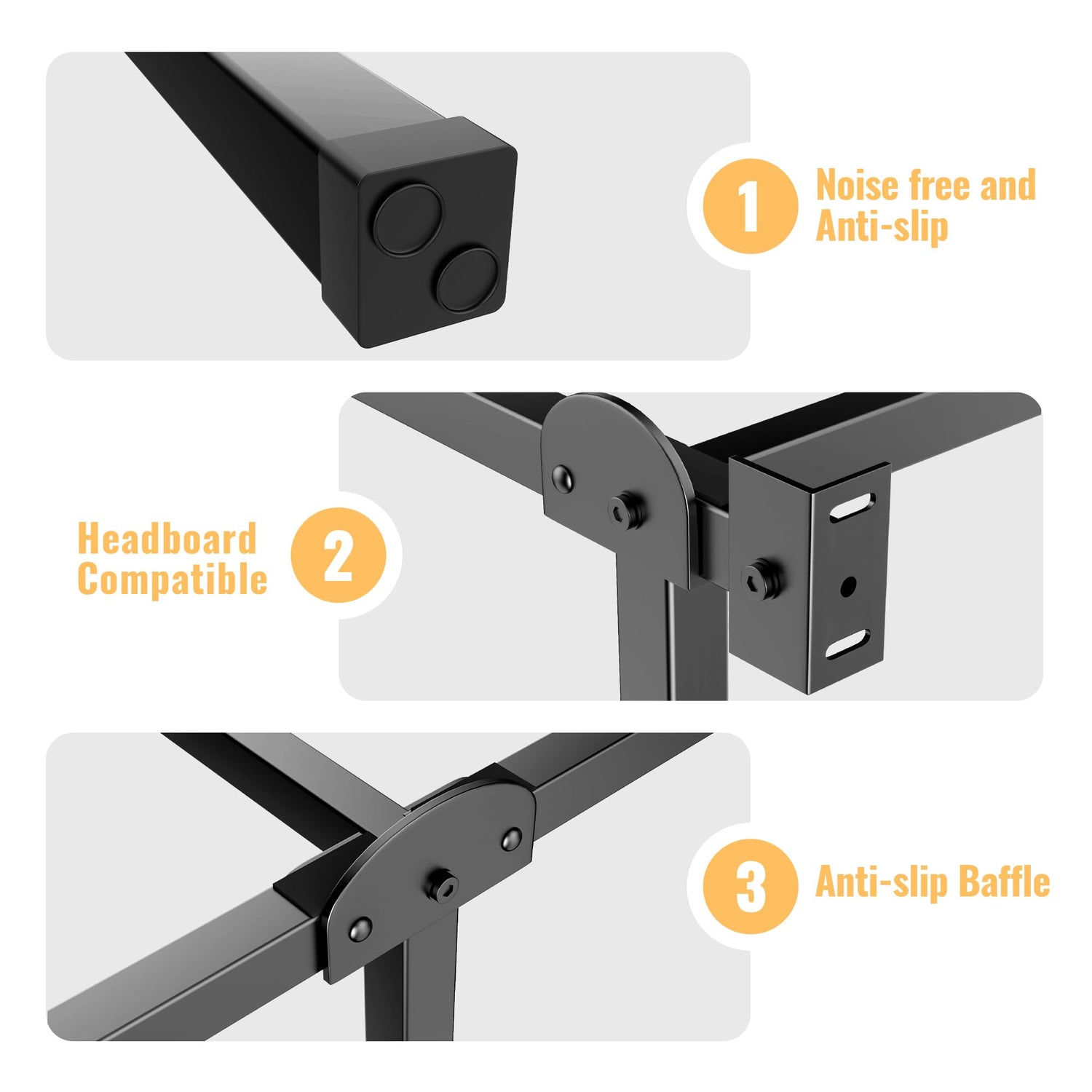 1 Noise free and Anti-slip

Headboard Compatible 2

3 Anti-slip Baffle