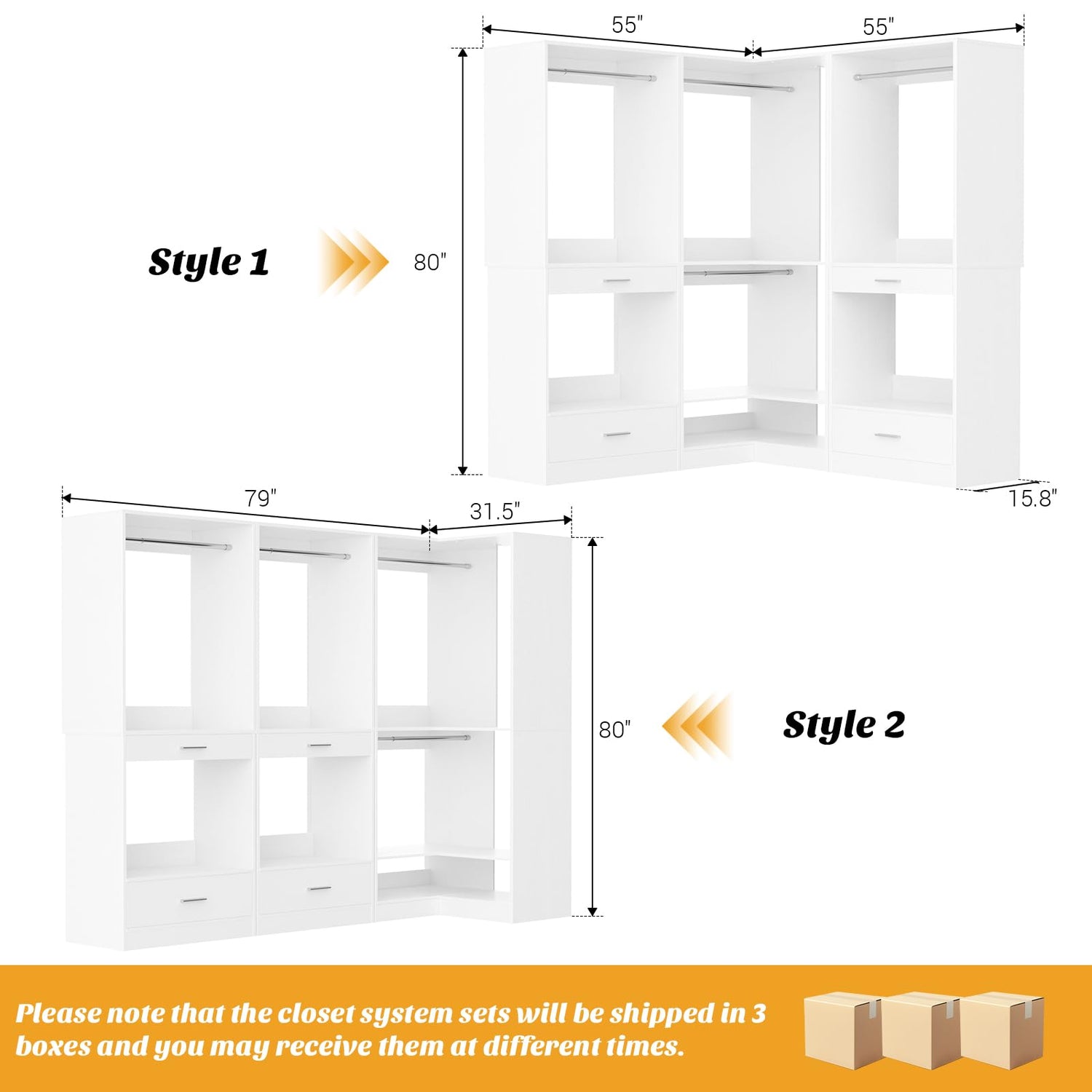 55"

55"

Style 1

80"

15.8"

79"

31.5"

80"

Style 2

Please note that the closet system sets will be shipped in 3 boxes and you may receive them at different times.