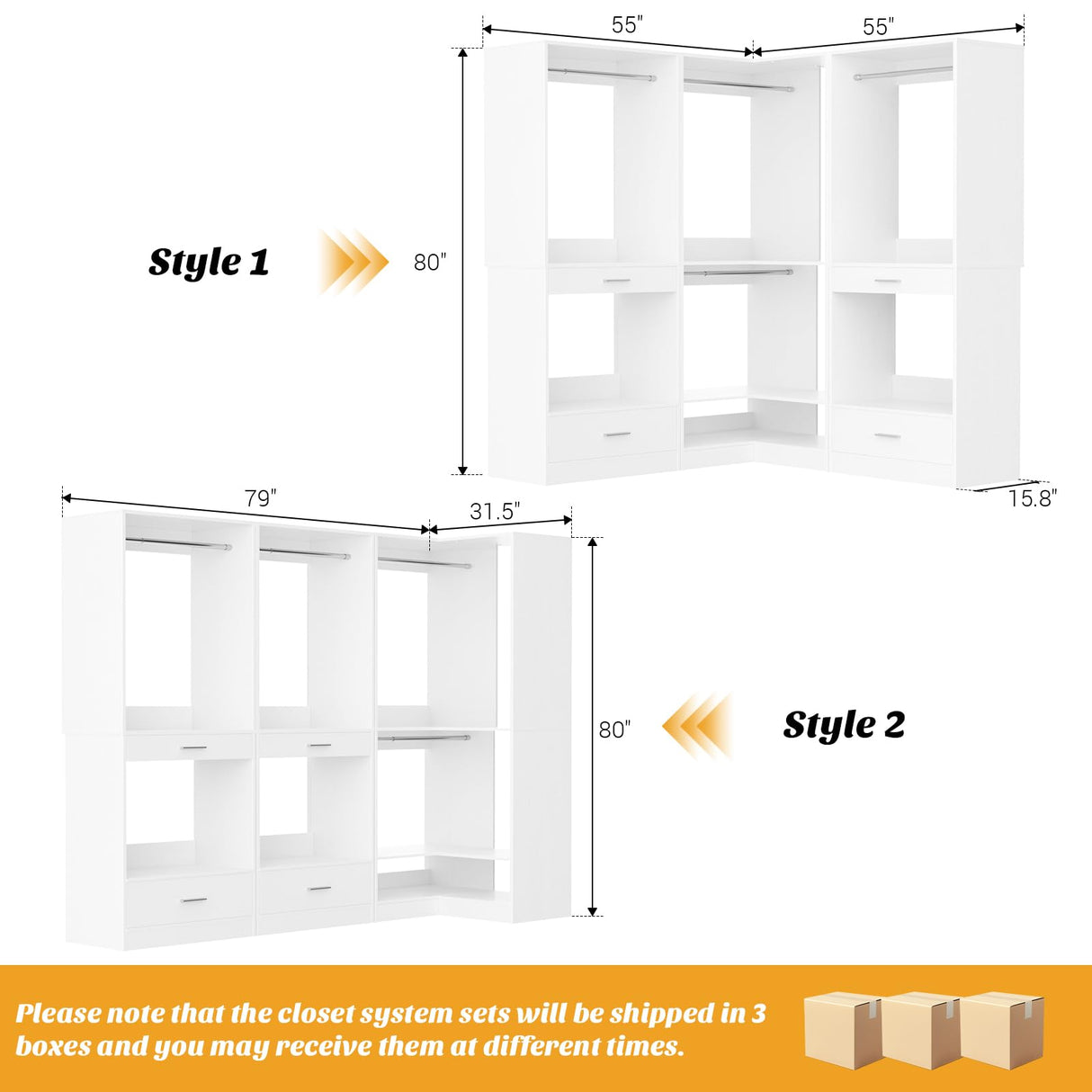 55"

55"

Style 1

80"

15.8"

79"

31.5"

80"

Style 2

Please note that the closet system sets will be shipped in 3 boxes and you may receive them at different times.