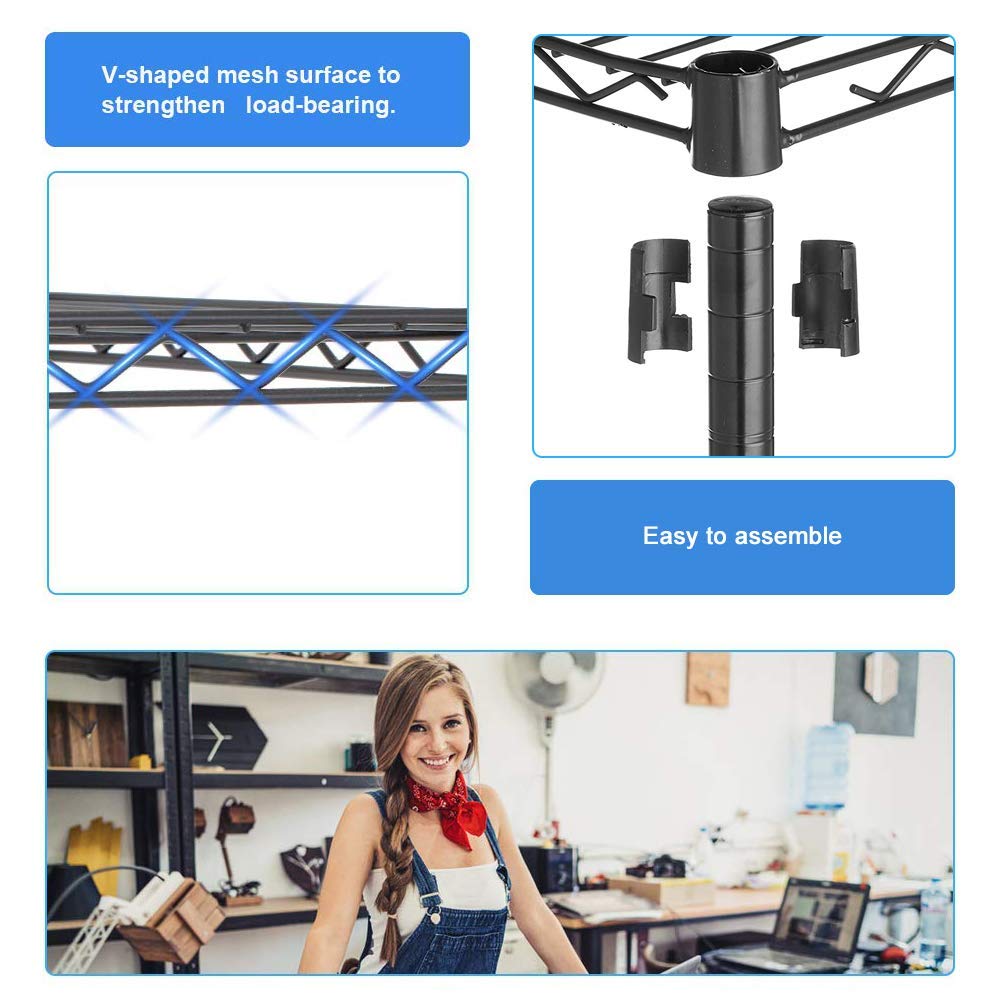 V-shaped mesh surface to strengthen load-bearing.

Easy to assemble