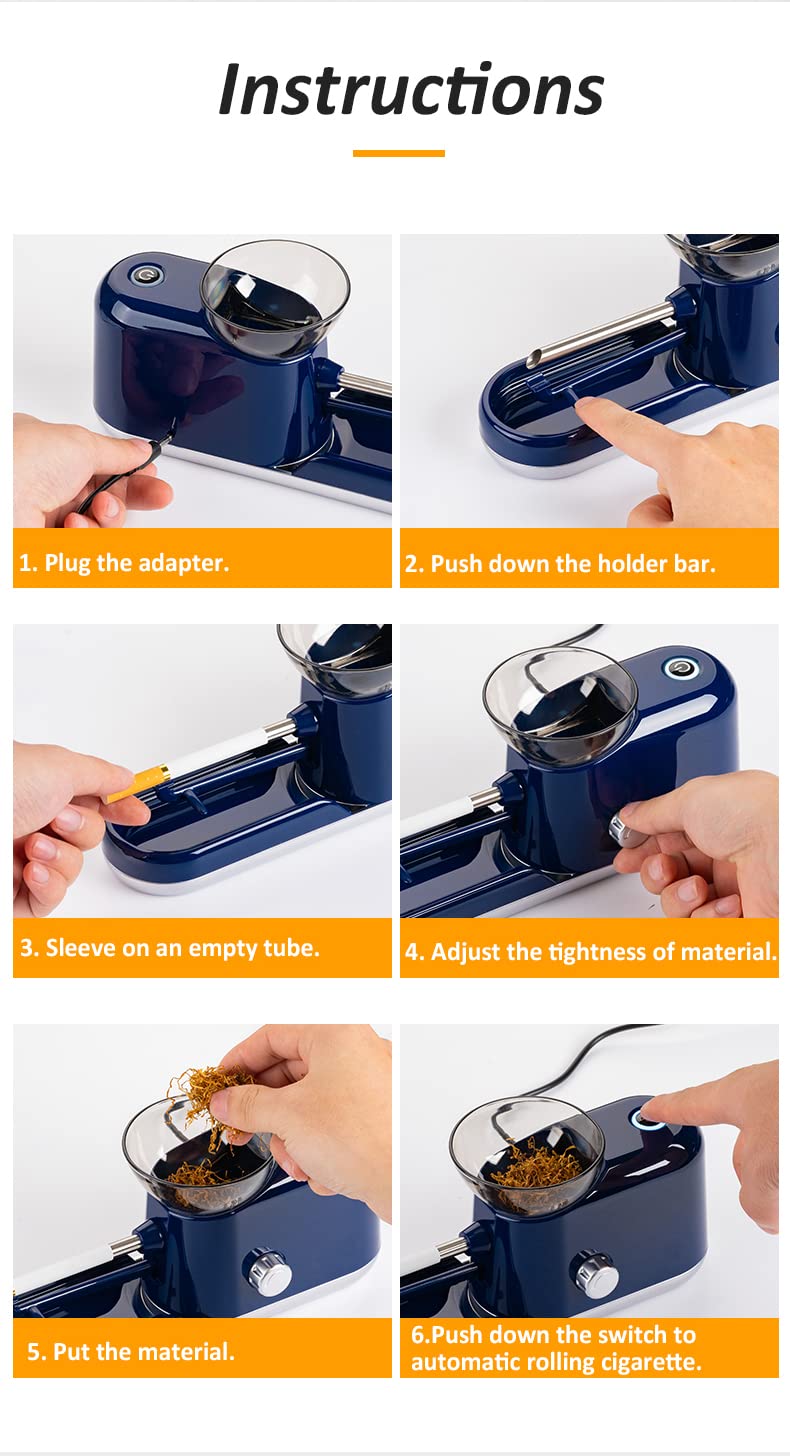 Instructions

1. Plug the adapter.

2. Push down the holder bar.

3. Sleeve on an empty tube.

4. Adjust the tightness of material.

5. Put the material.

6.Push down the switch to automatic rolling cigarette.