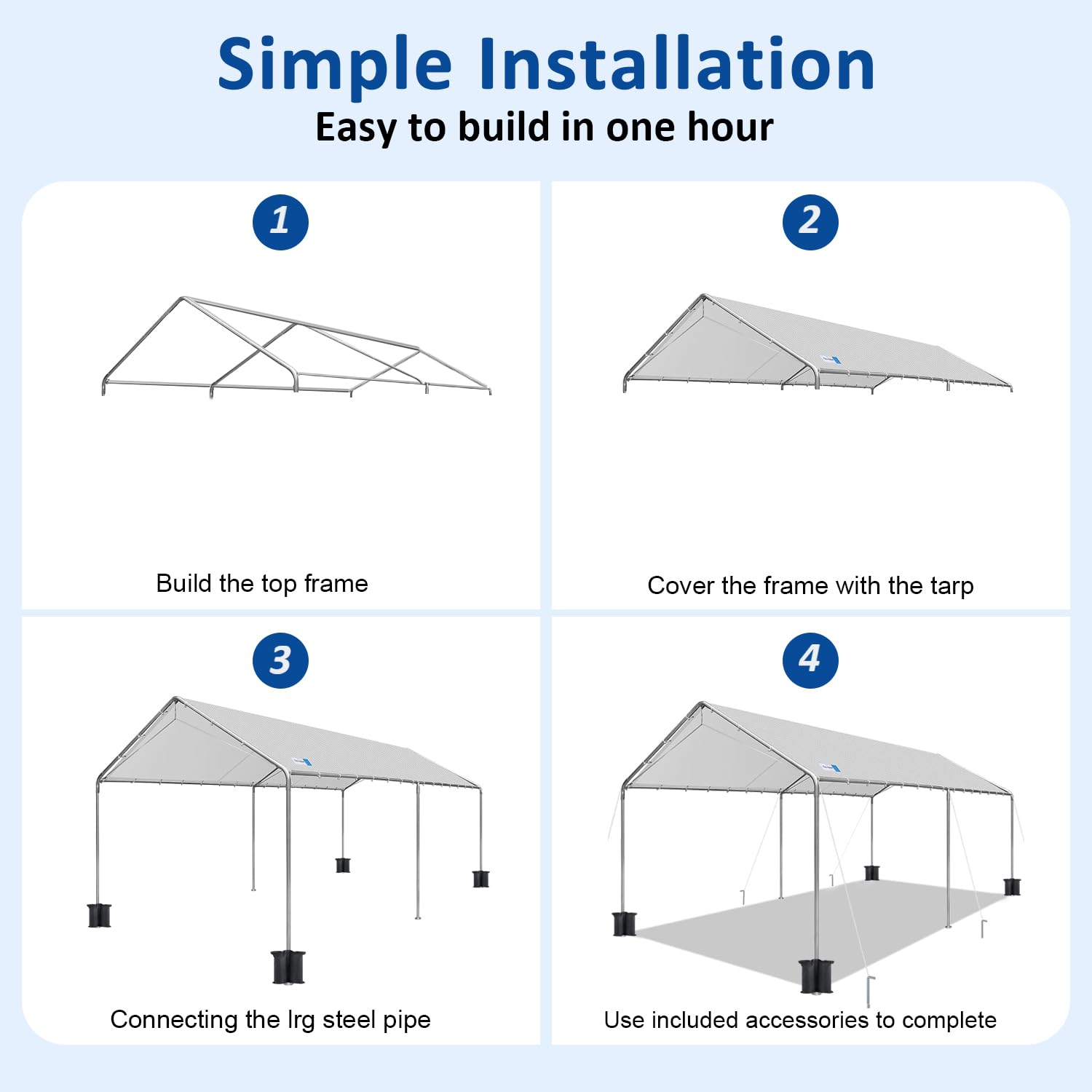 Simple Installation
Easy to build in one hour

1

Build the top frame

2

Cover the frame with the tarp

3

Connecting the lrg steel pipe

4

Use included accessories to complete