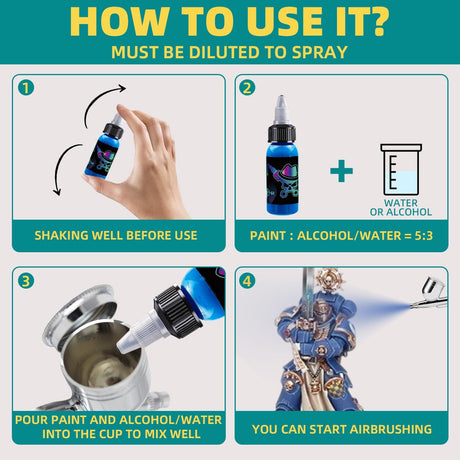 HOW TO USE IT?
MUST BE DILUTED TO SPRAY

1
SHAKING WELL BEFORE USE

2
WATER OR ALCOHOL
PAINT : ALCOHOL/WATER = 5:3

3
POUR PAINT AND ALCOHOL/WATER INTO THE CUP TO MIX WELL

4
YOU CAN START AIRBRUSHING