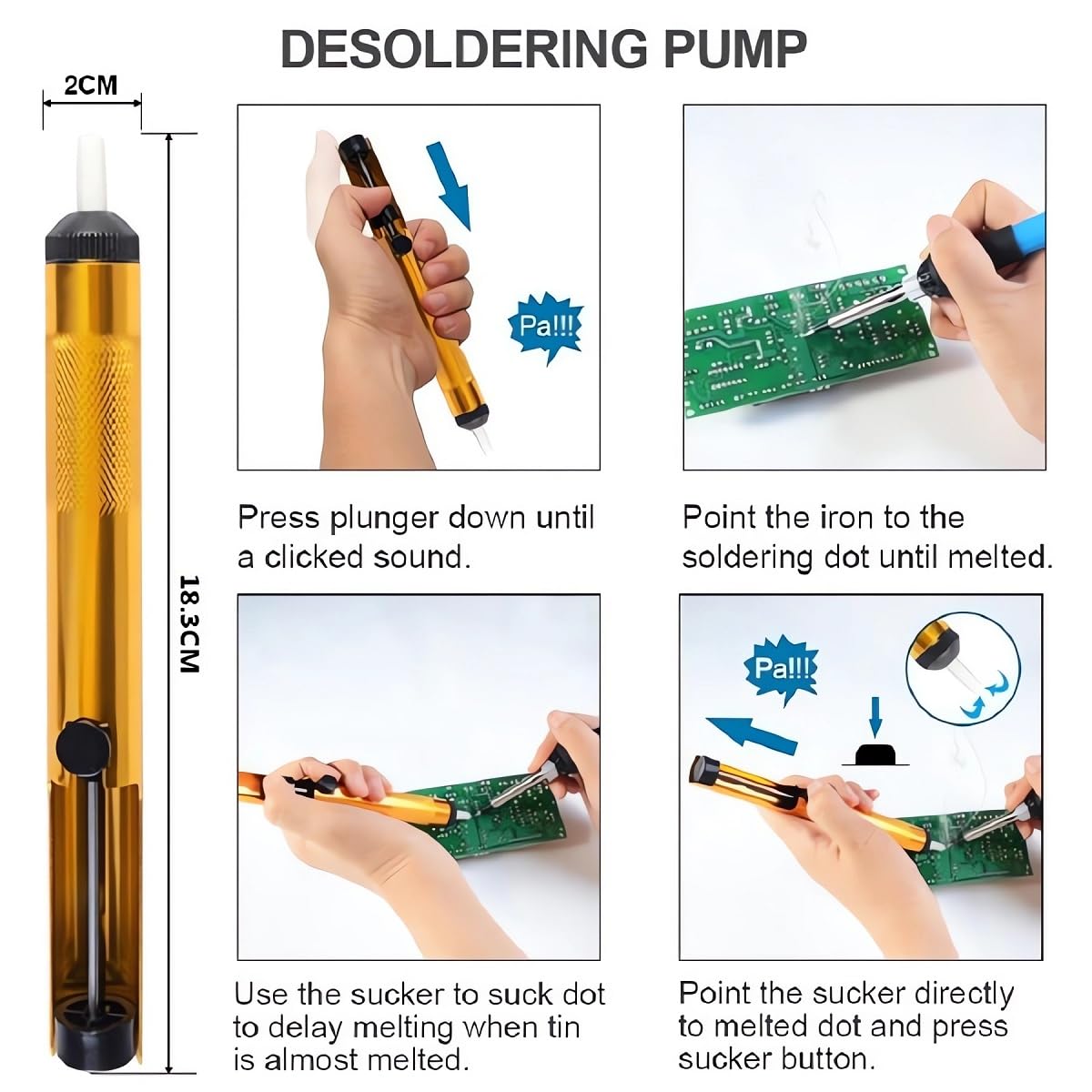 DESOLDERING PUMP

2CM

18.3CM

Pa!!!

Press plunger down until a clicked sound.

Point the iron to the soldering dot until melted.

Pa!!!

Use the sucker to suck dot to delay melting when tin is almost melted.

Point the sucker directly to melted dot and press sucker button.