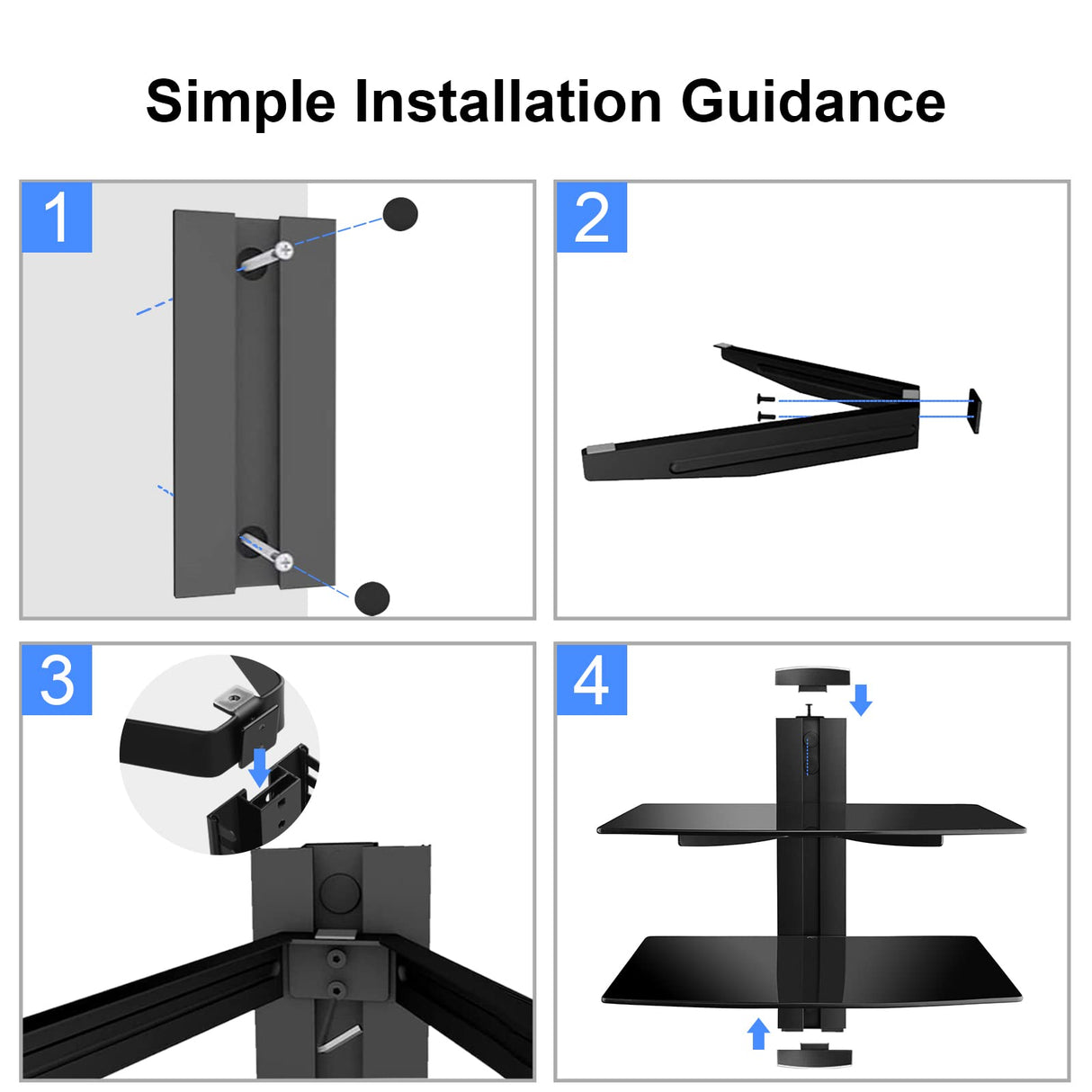 Simple Installation Guidance

1

2

3

4