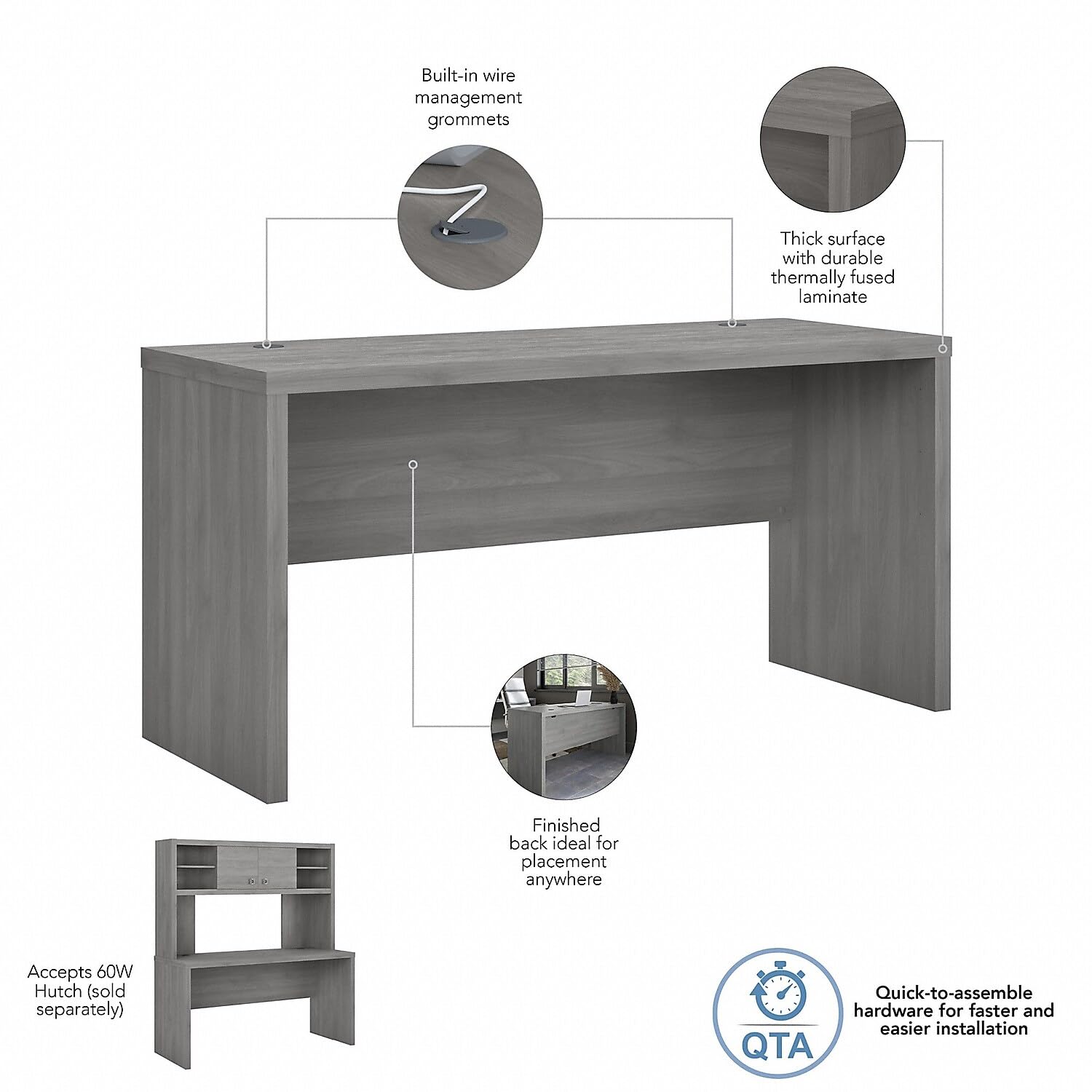 Built-in wire management grommets

Thick surface with durable thermally fused laminate

Finished back ideal for placement anywhere

Accepts 60W Hutch (sold separately)

QTA

Quick-to-assemble hardware for faster and easier installation