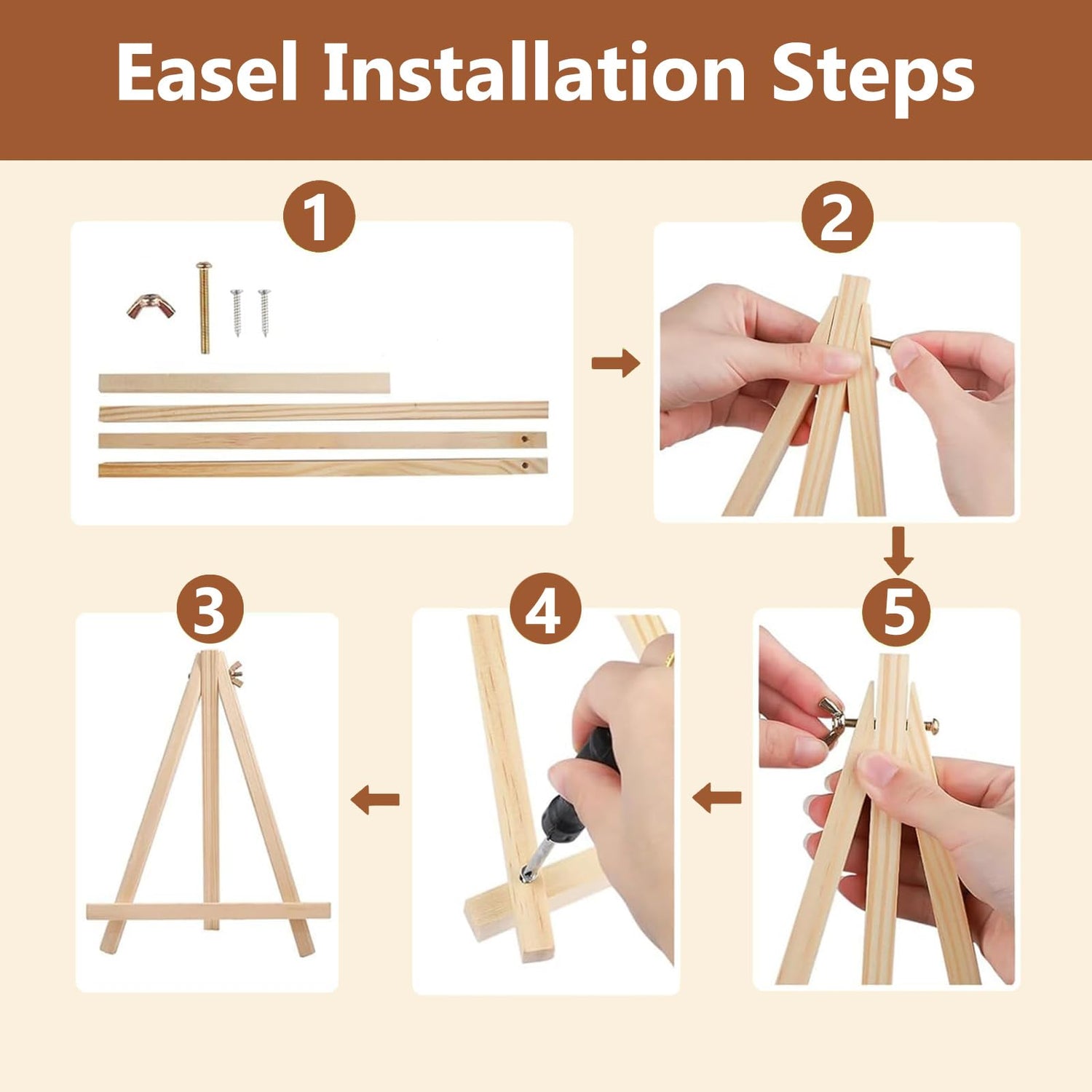 Easel Installation Steps

1

2

3

4

5