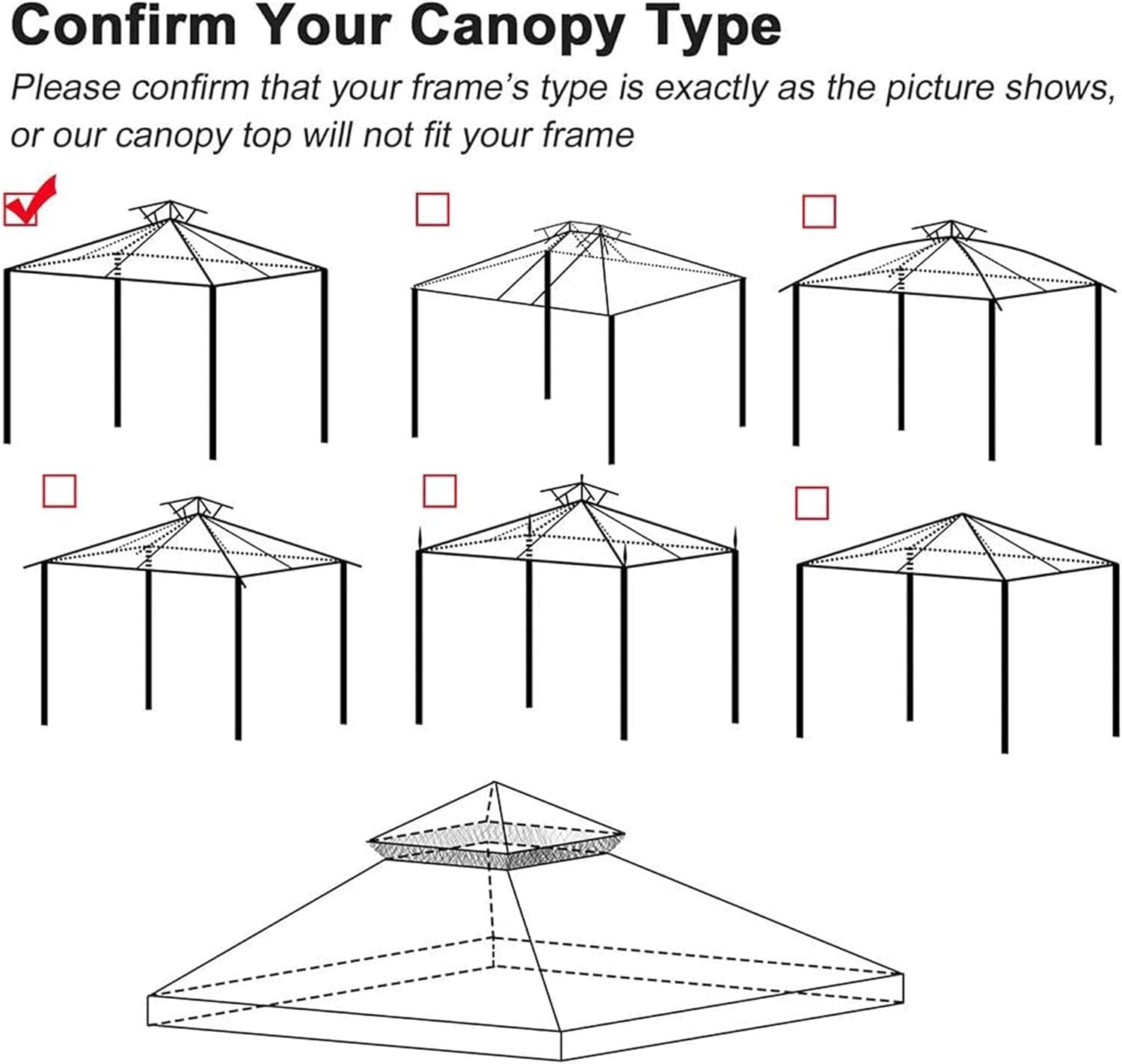 Confirm Your Canopy Type

Please confirm that your frame's type is exactly as the picture shows, or our canopy top will not fit your frame