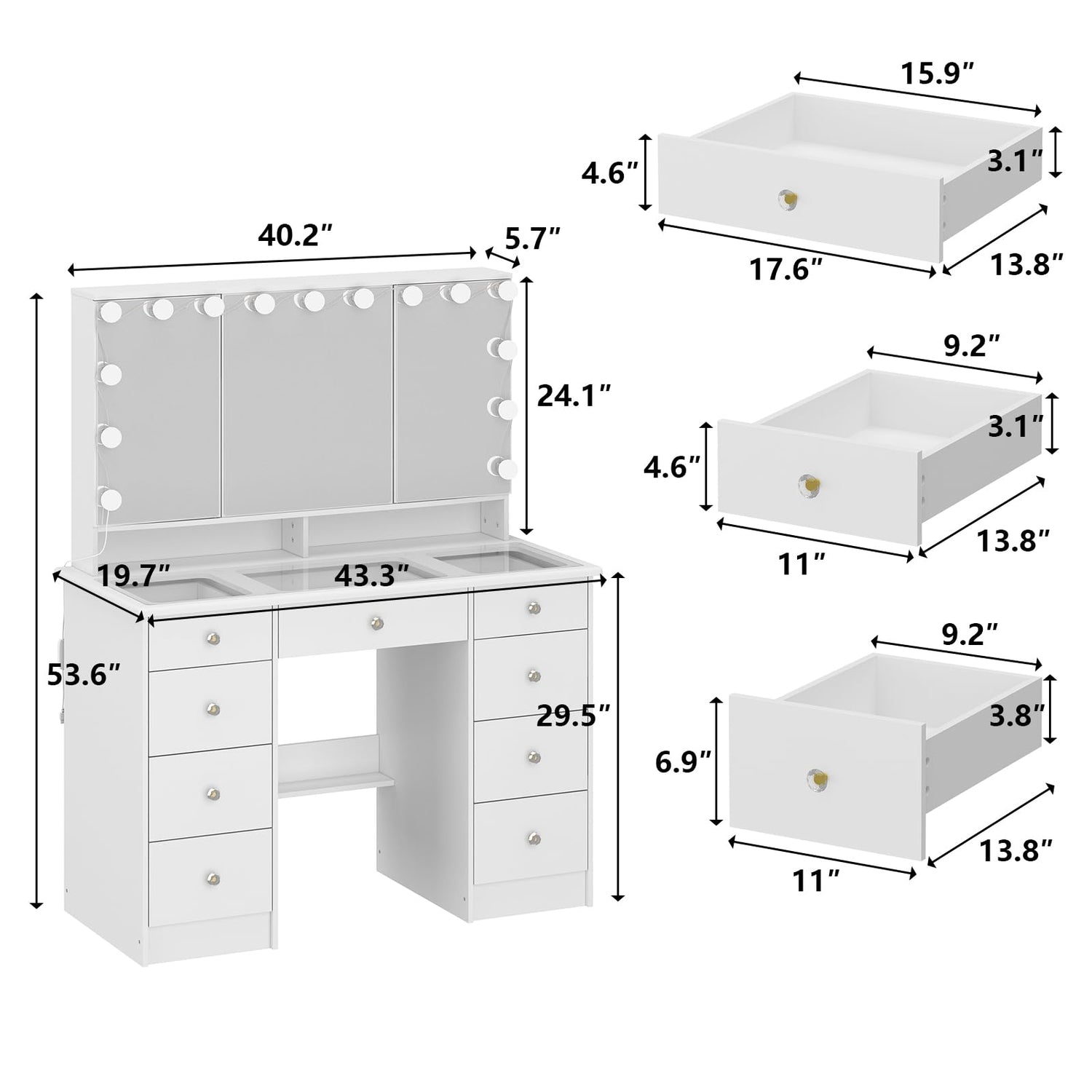 40.2″
5.7″
24.1″
19.7″
43.3″
53.6″
29.5″

15.9″
4.6″
3.1″
17.6″
13.8″

9.2″
4.6″
3.1″
11″
13.8″

9.2″
6.9″
3.8″
11″
13.8″