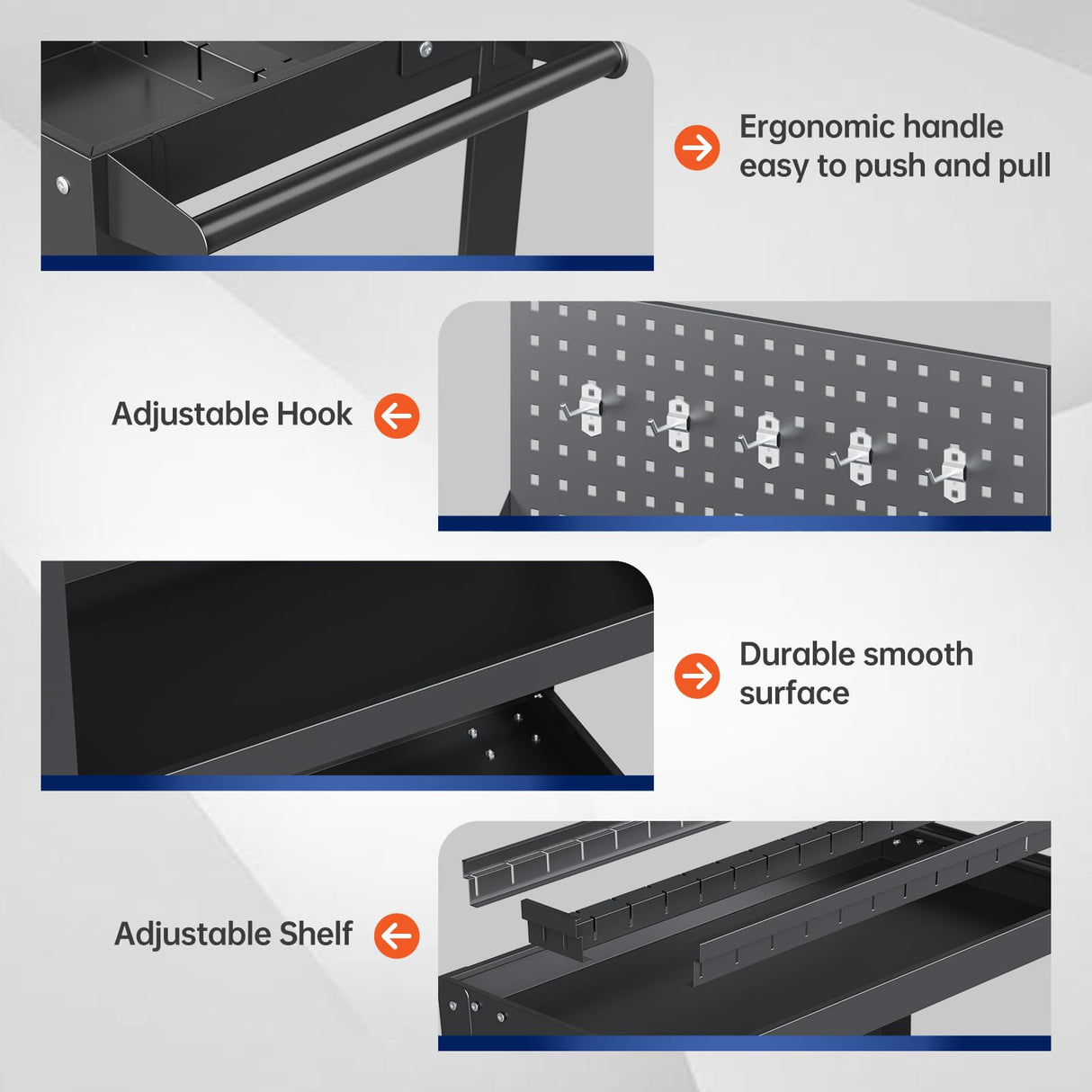 Ergonomic handle easy to push and pull

Adjustable Hook

Durable smooth surface

Adjustable Shelf