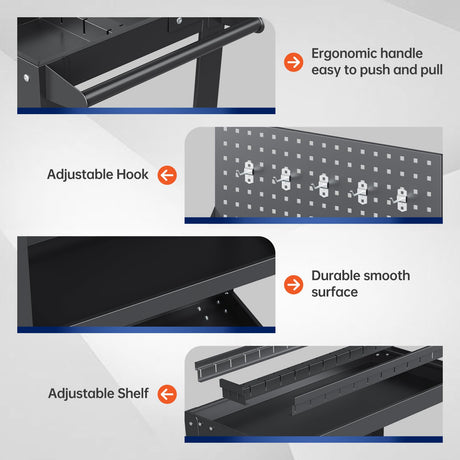 Ergonomic handle easy to push and pull

Adjustable Hook

Durable smooth surface

Adjustable Shelf